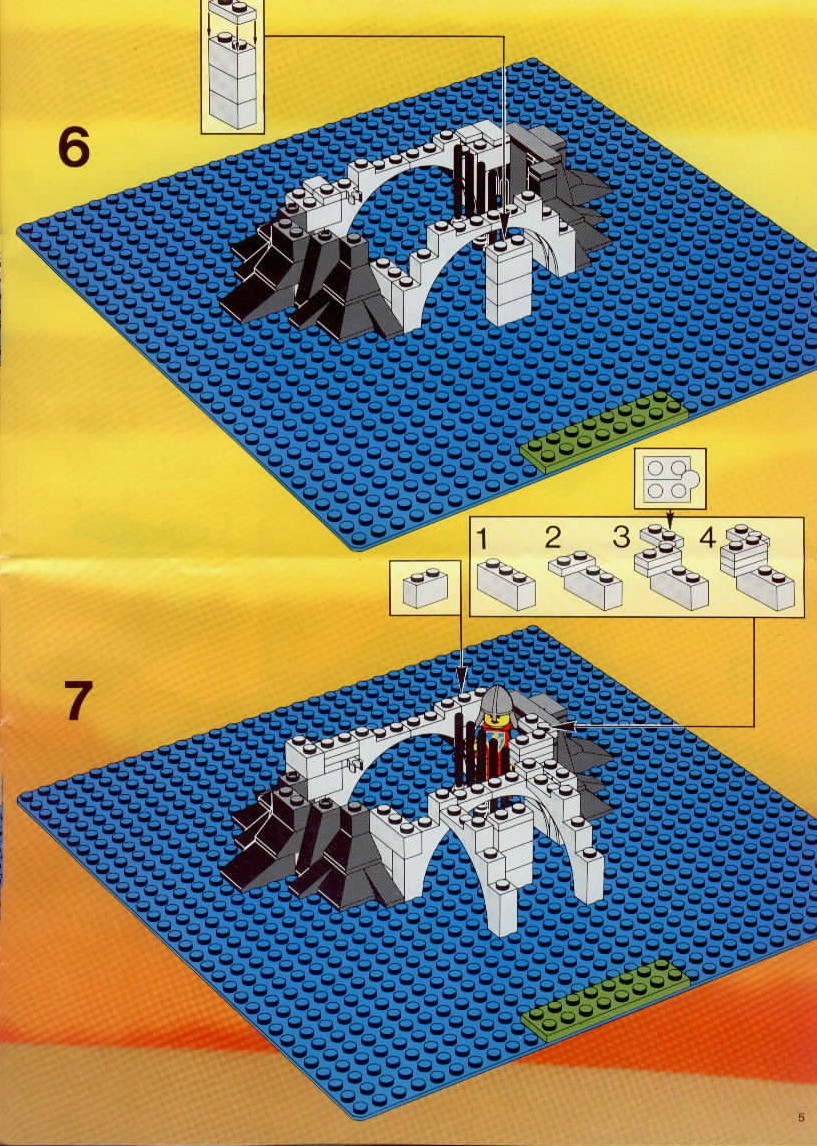 6

1 2 3 4

7

5