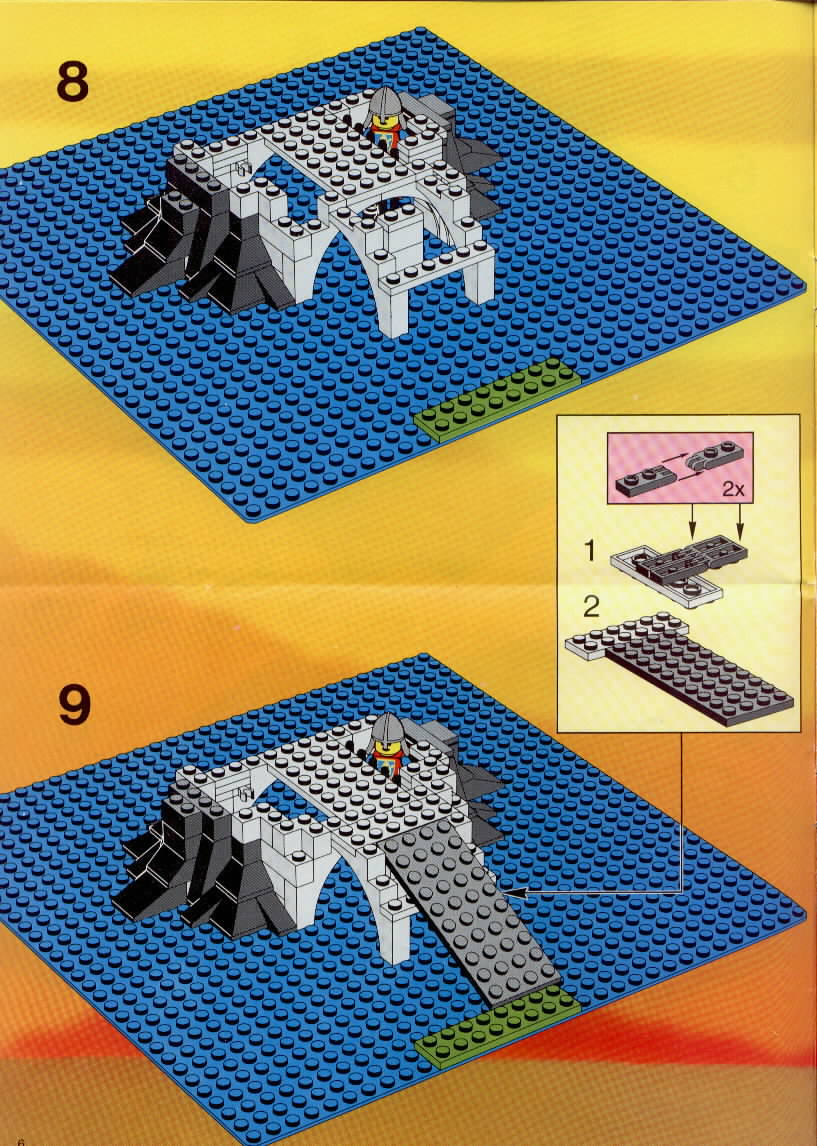 8

2x

1

2

9

6