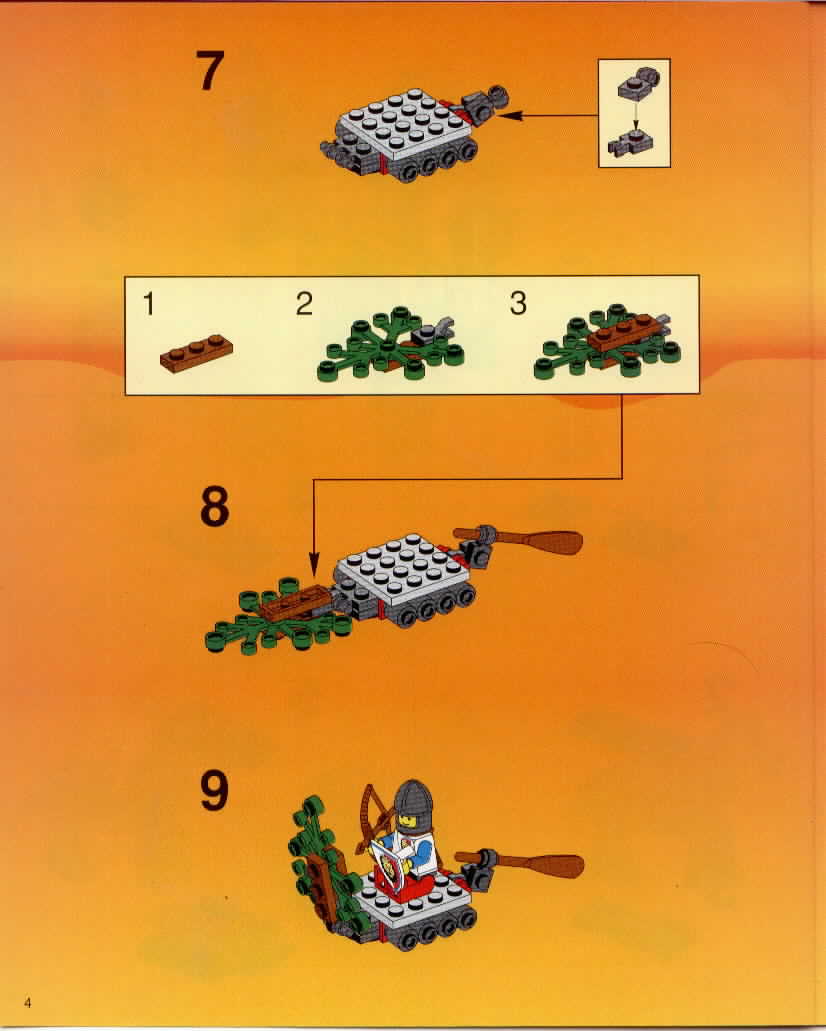 7

1

2

3

8

9

4