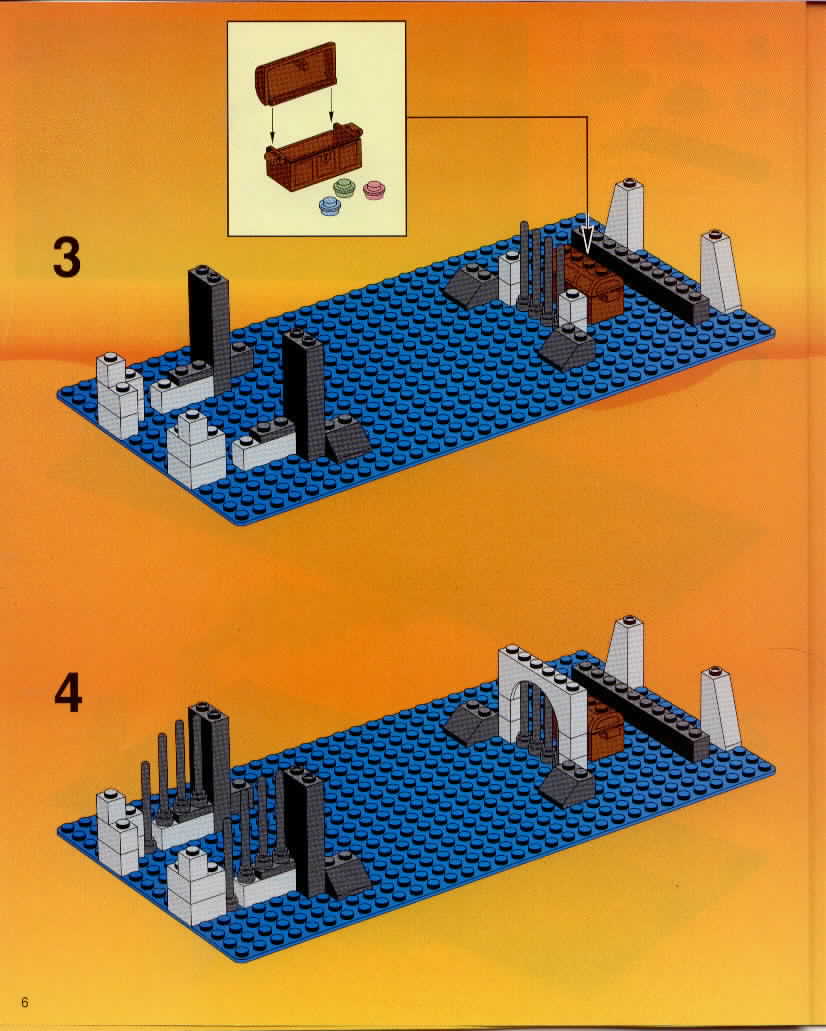 3

4

6