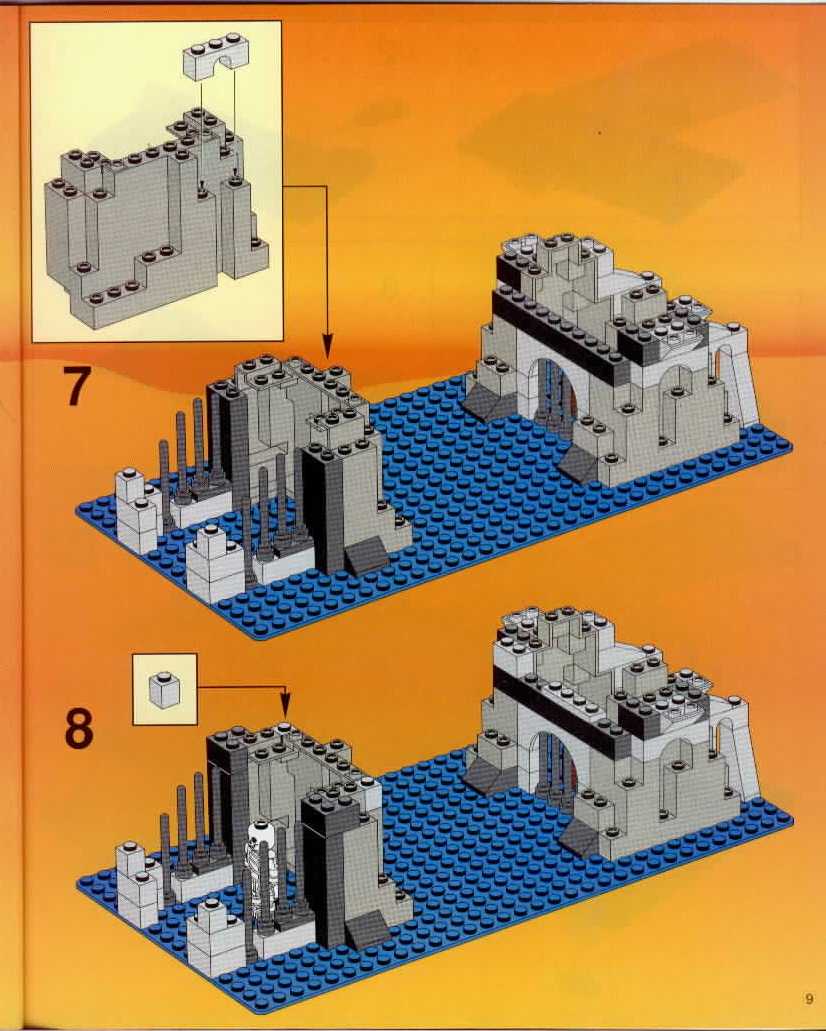 7

8

9