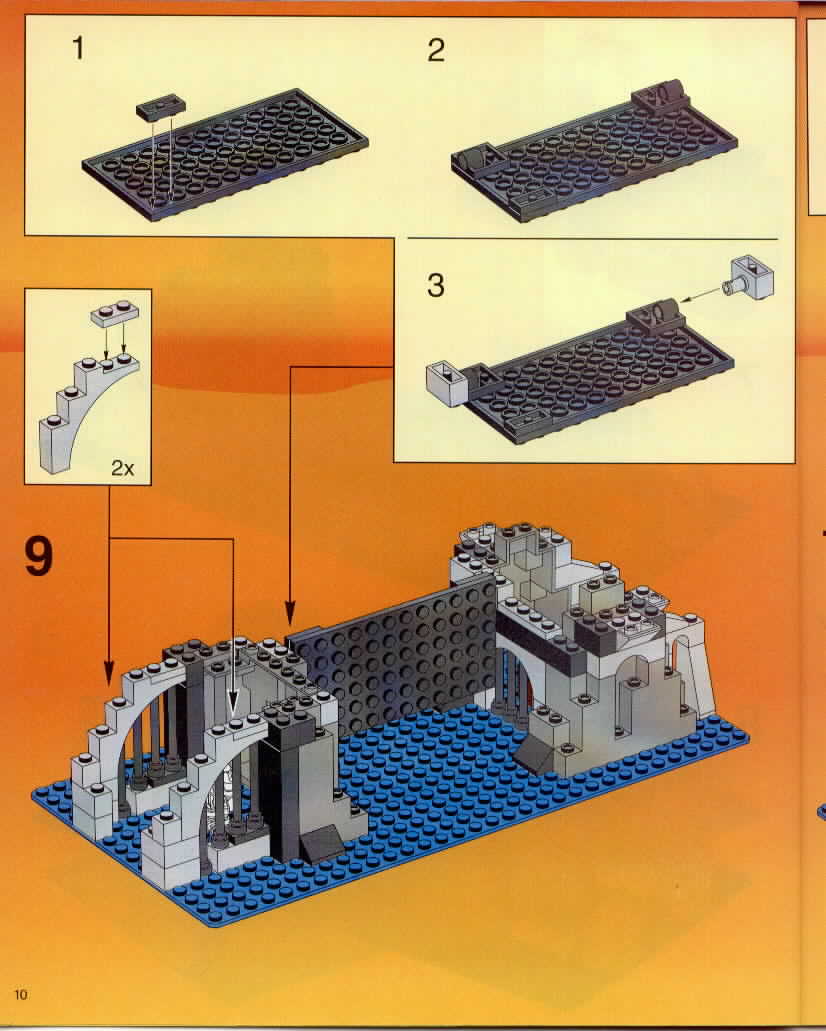 1

2

3

2x

9

10