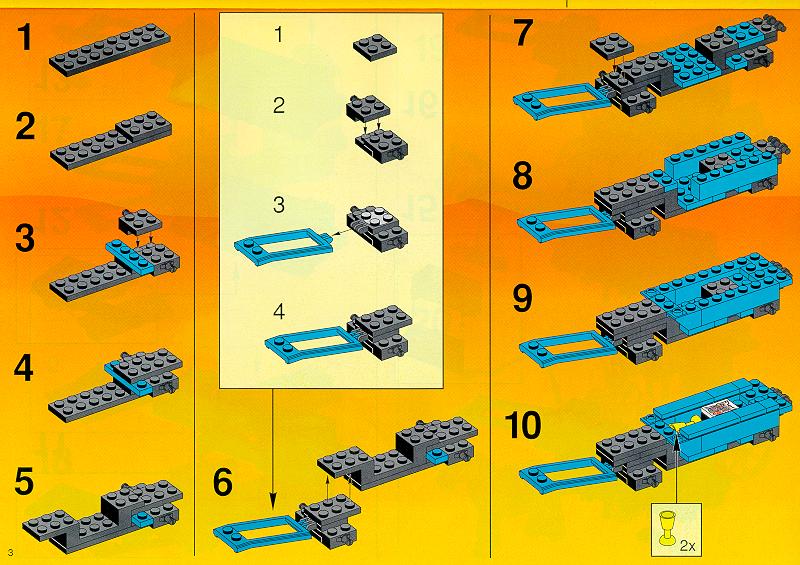 1

2

3

4

5

1

2

3

4

6

7

8

9

10

2x

3