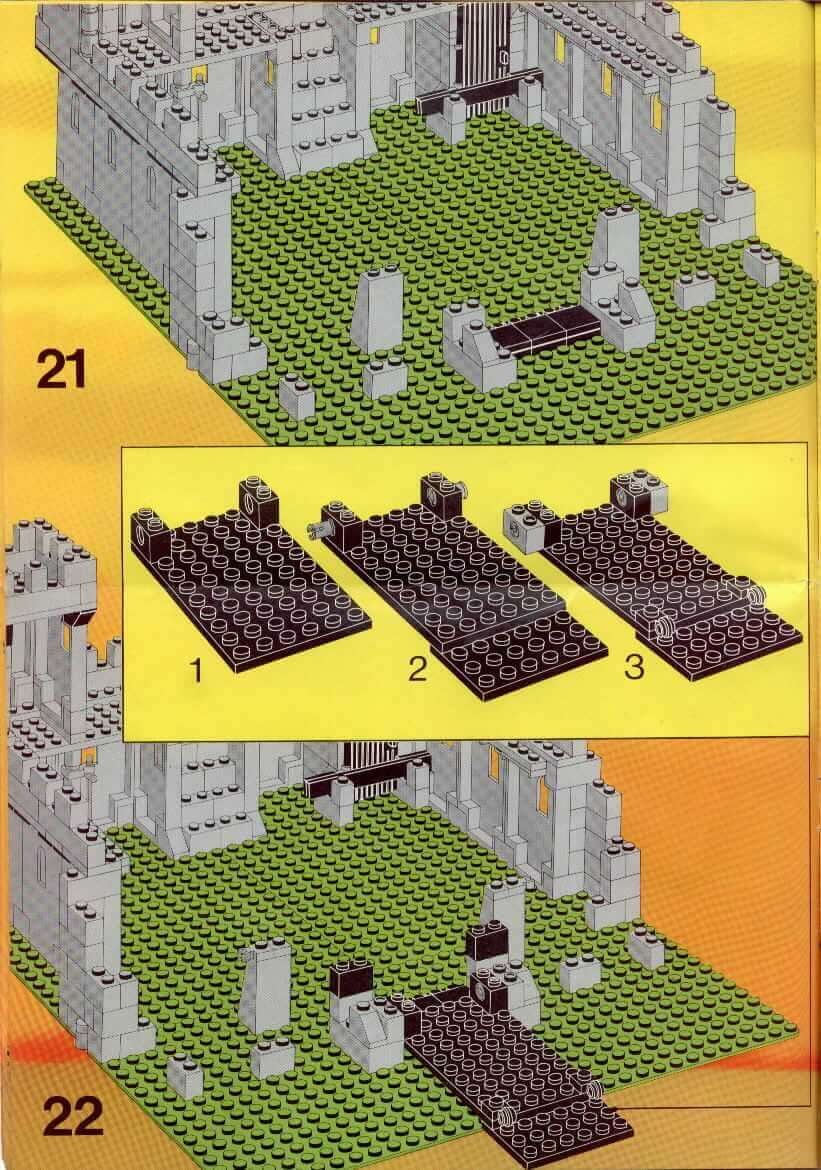 21

1

2

3

22