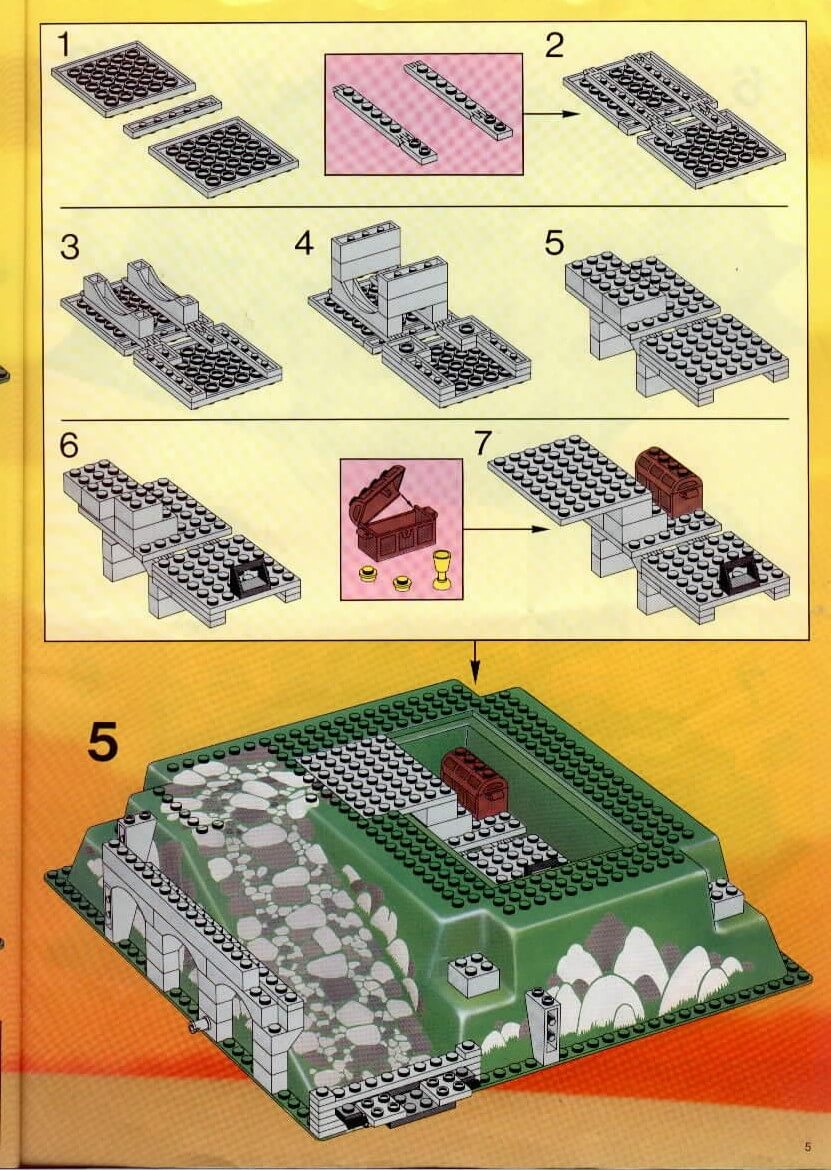 1

2

3

4

5

6

7

5

5