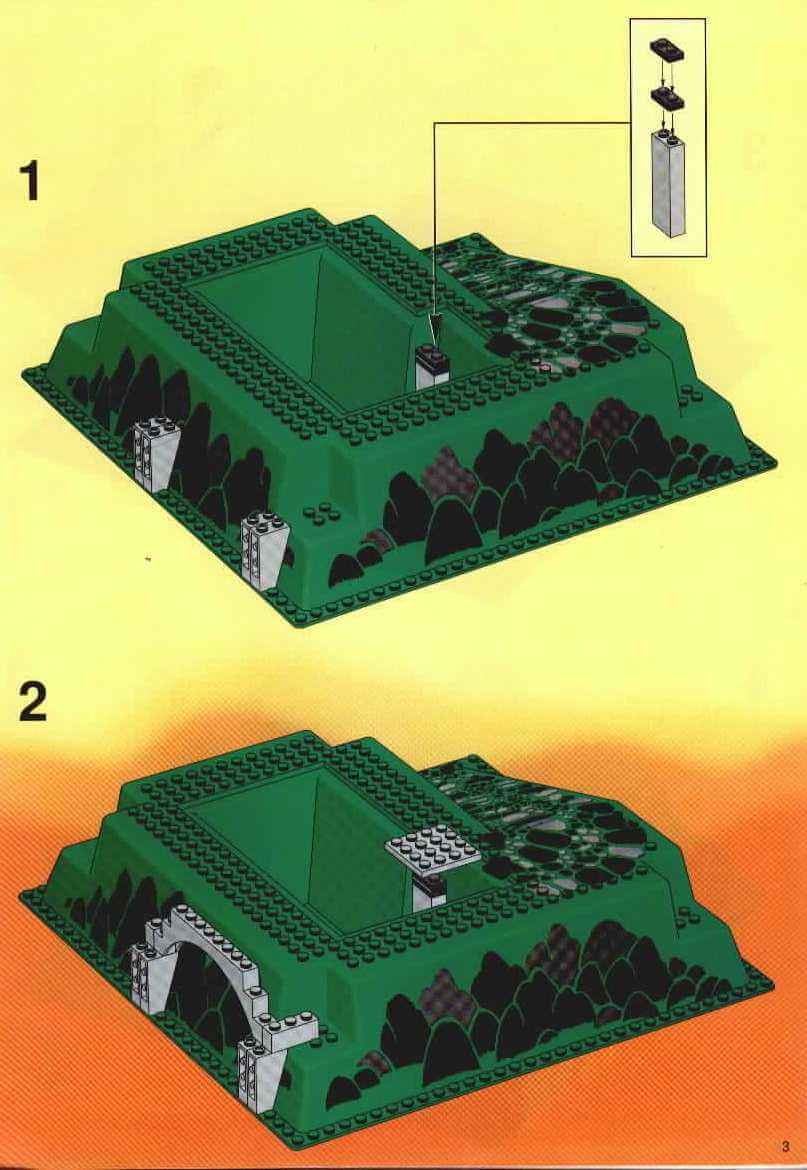 1

2

3