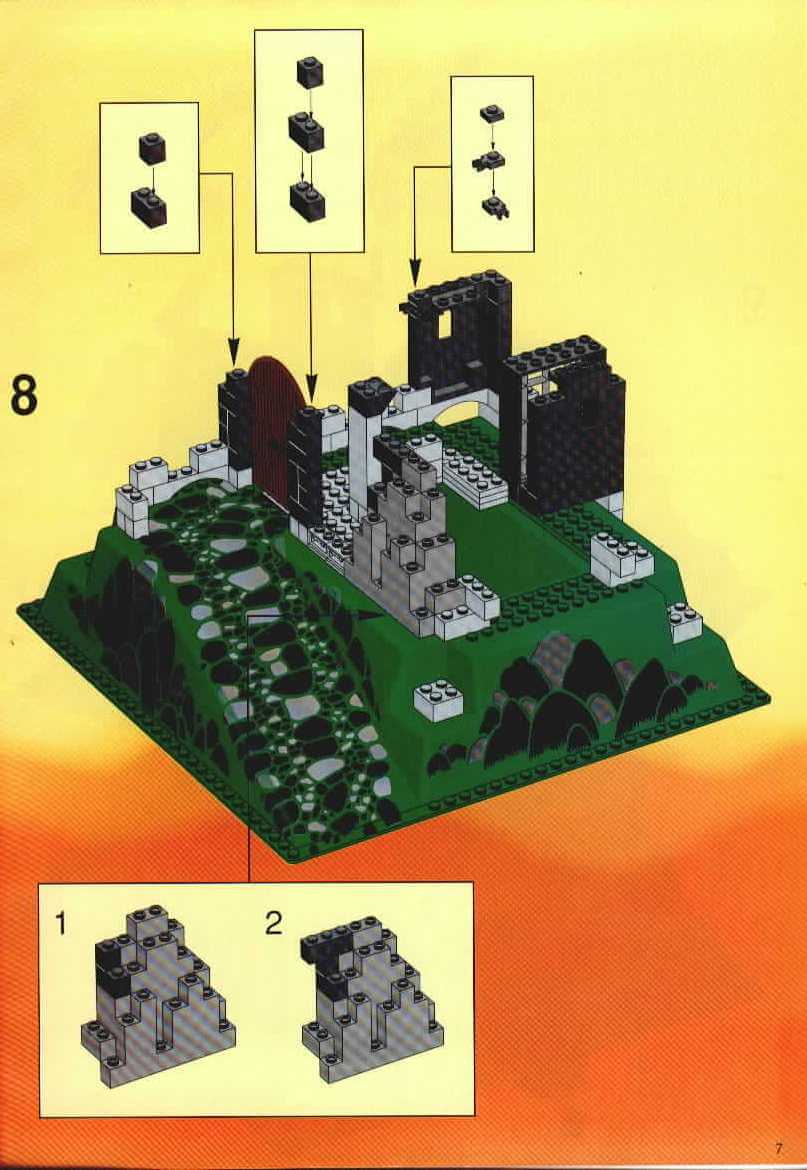 8

1

2

7