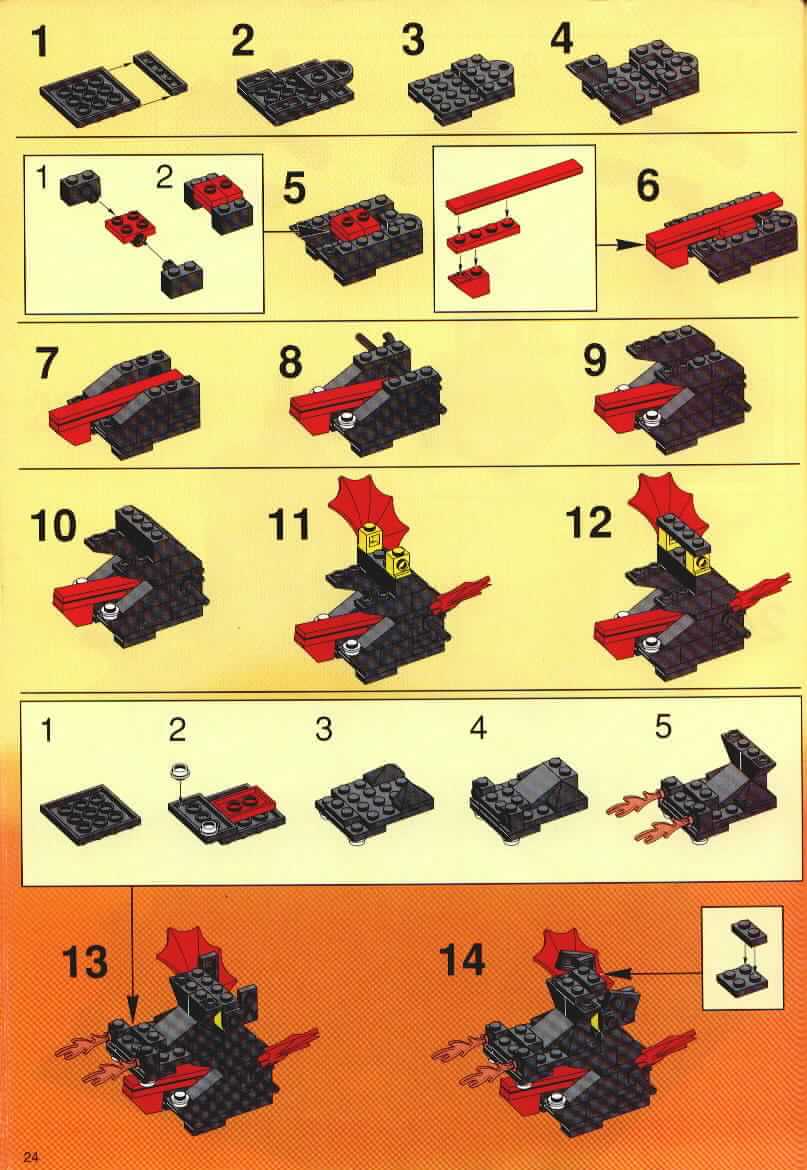 1

2

3

4

1

2

5

6

7

8

9

10

11

12

1

2

3

4

5

13

14

24