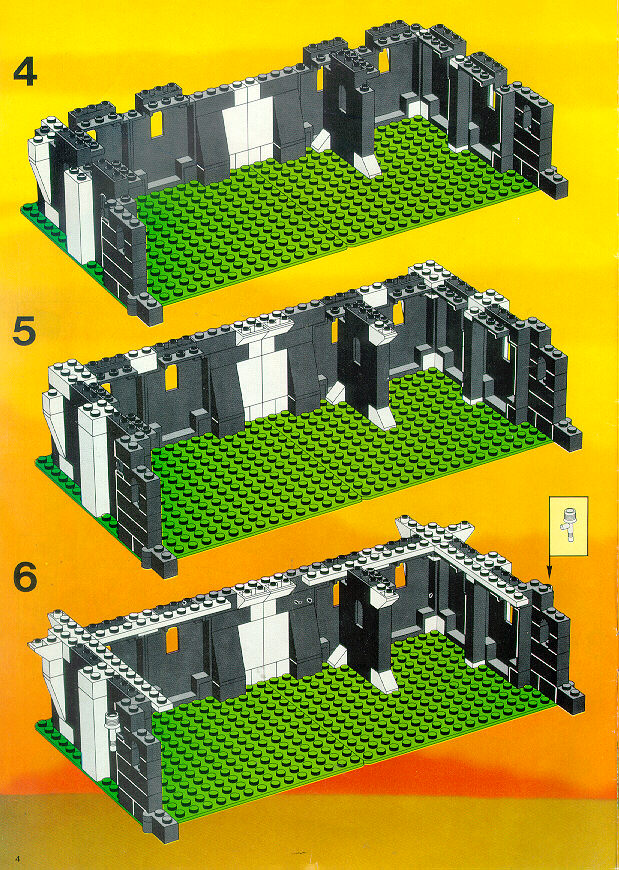 4

5

6

4