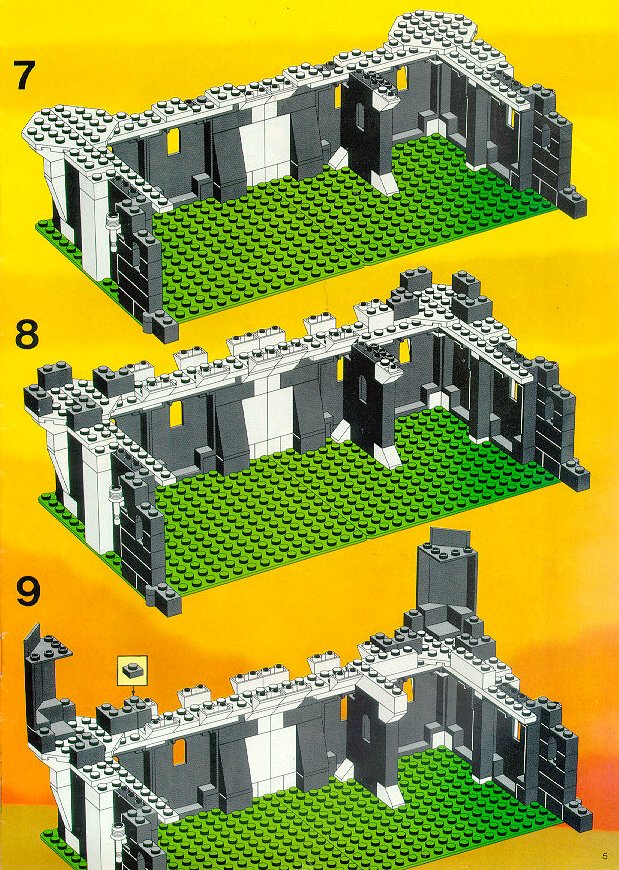 7

8

9

5