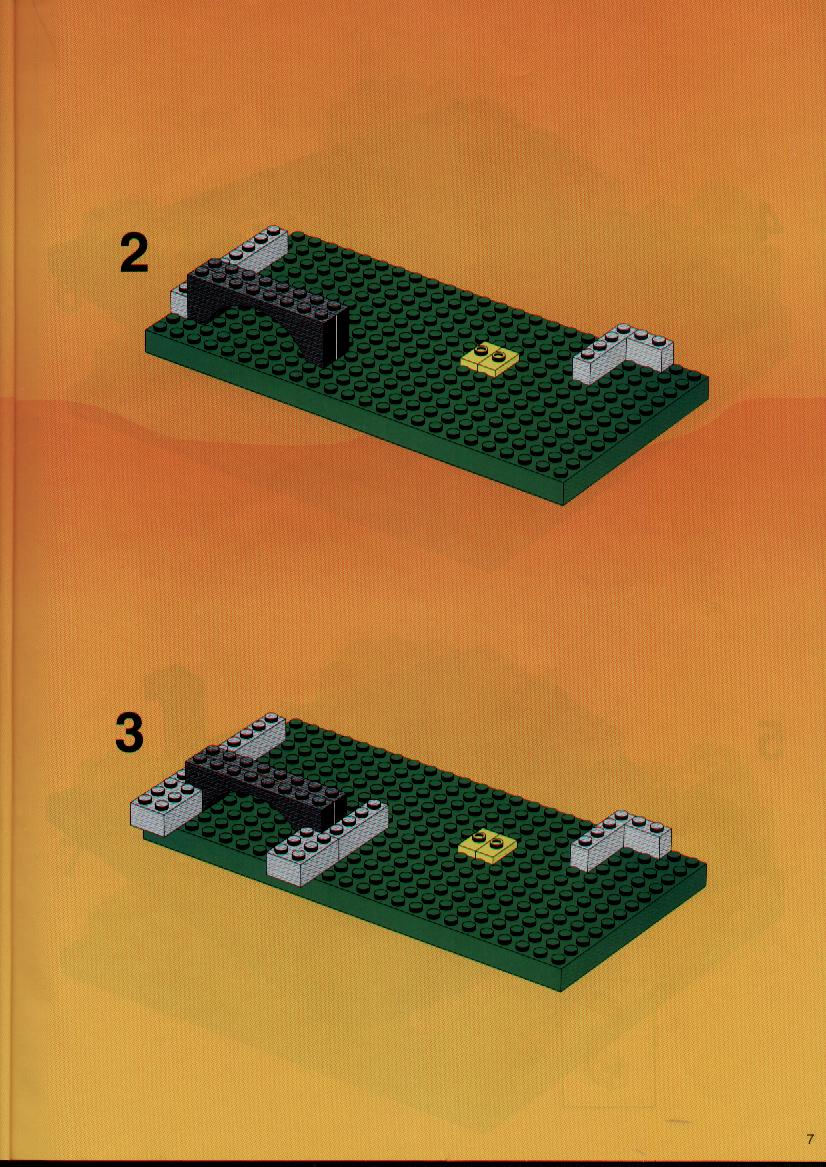 2

3

7