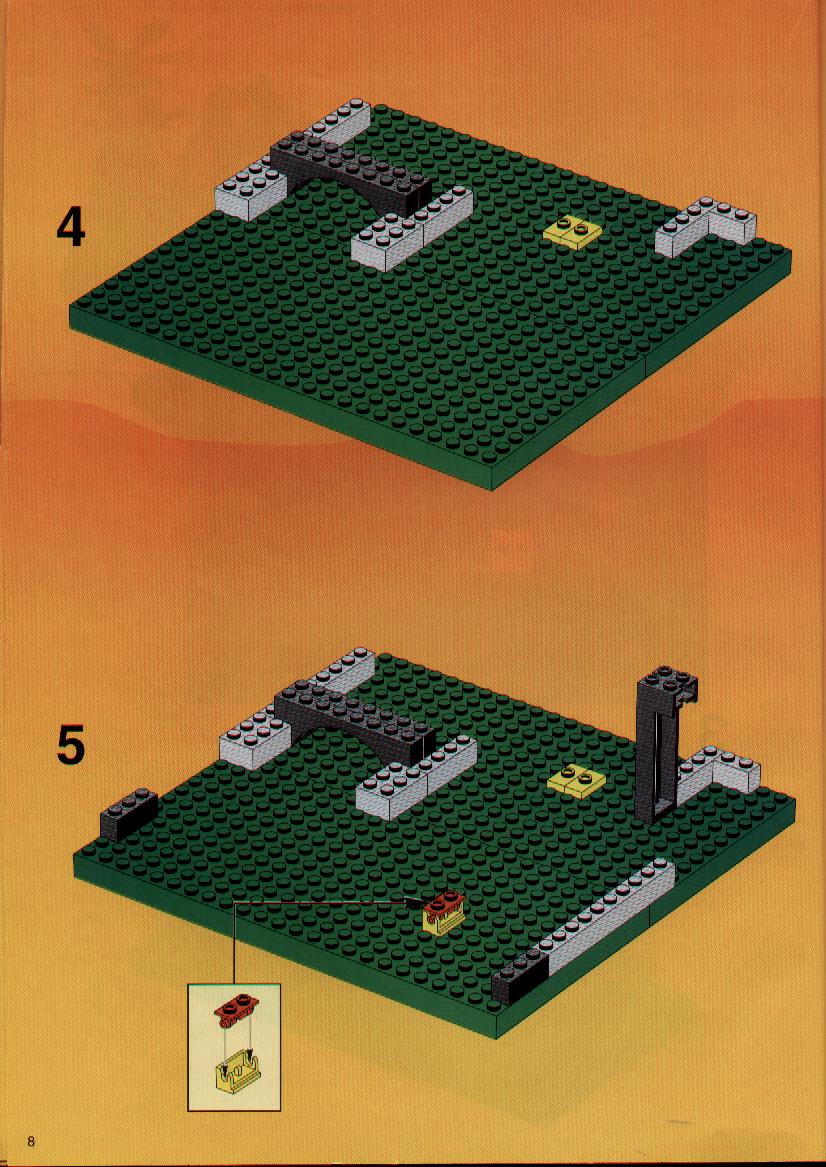 4

5

8