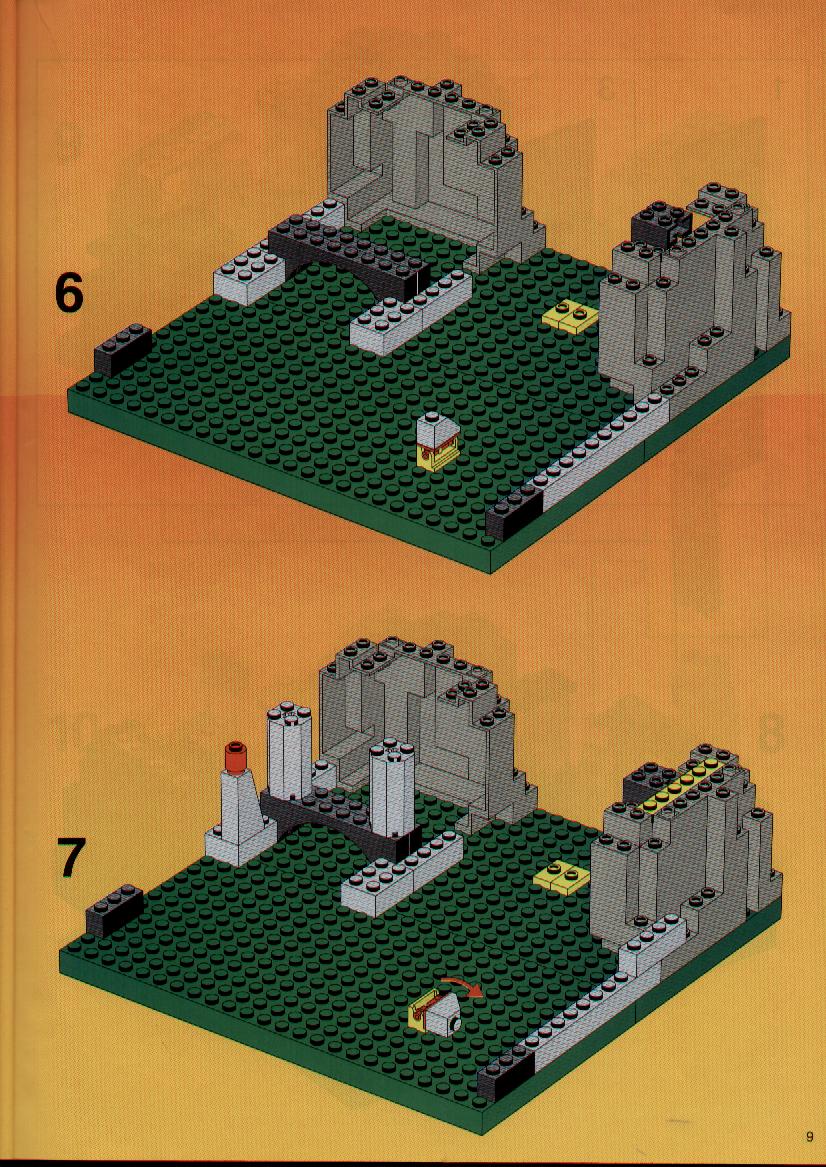 6

7

9