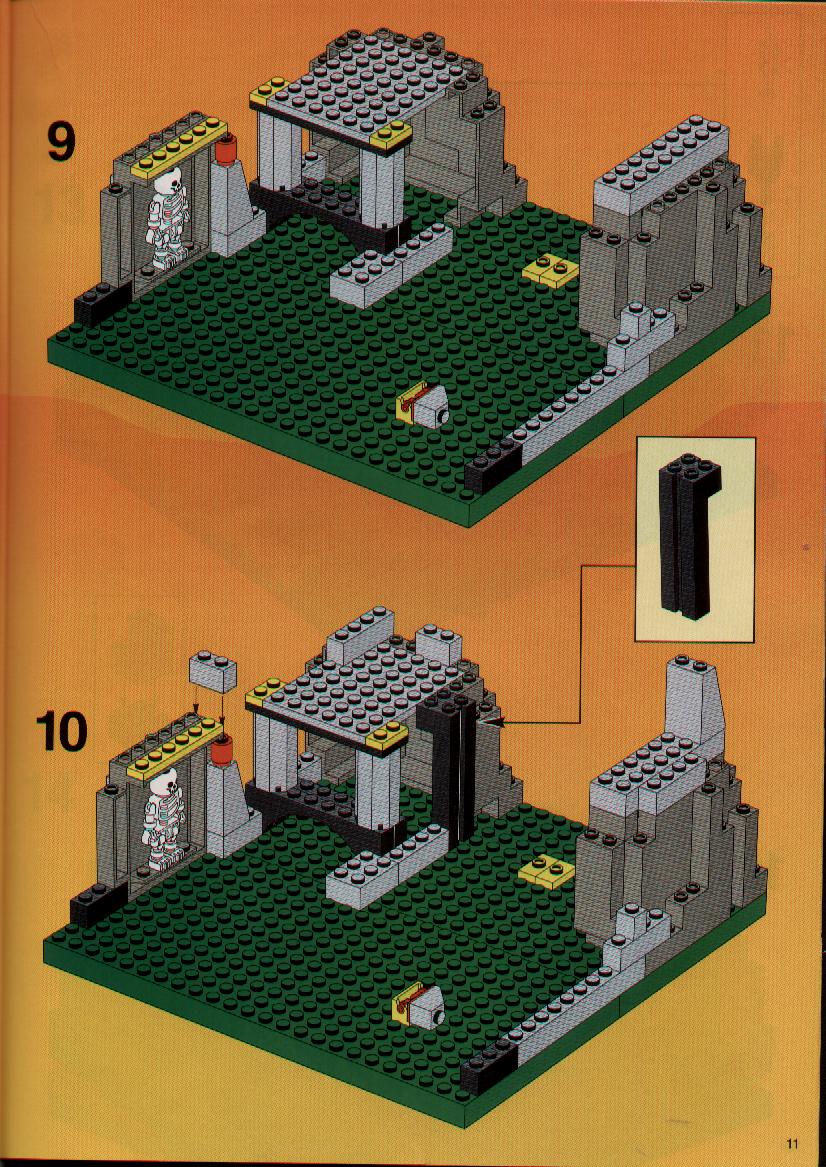 9

10

11