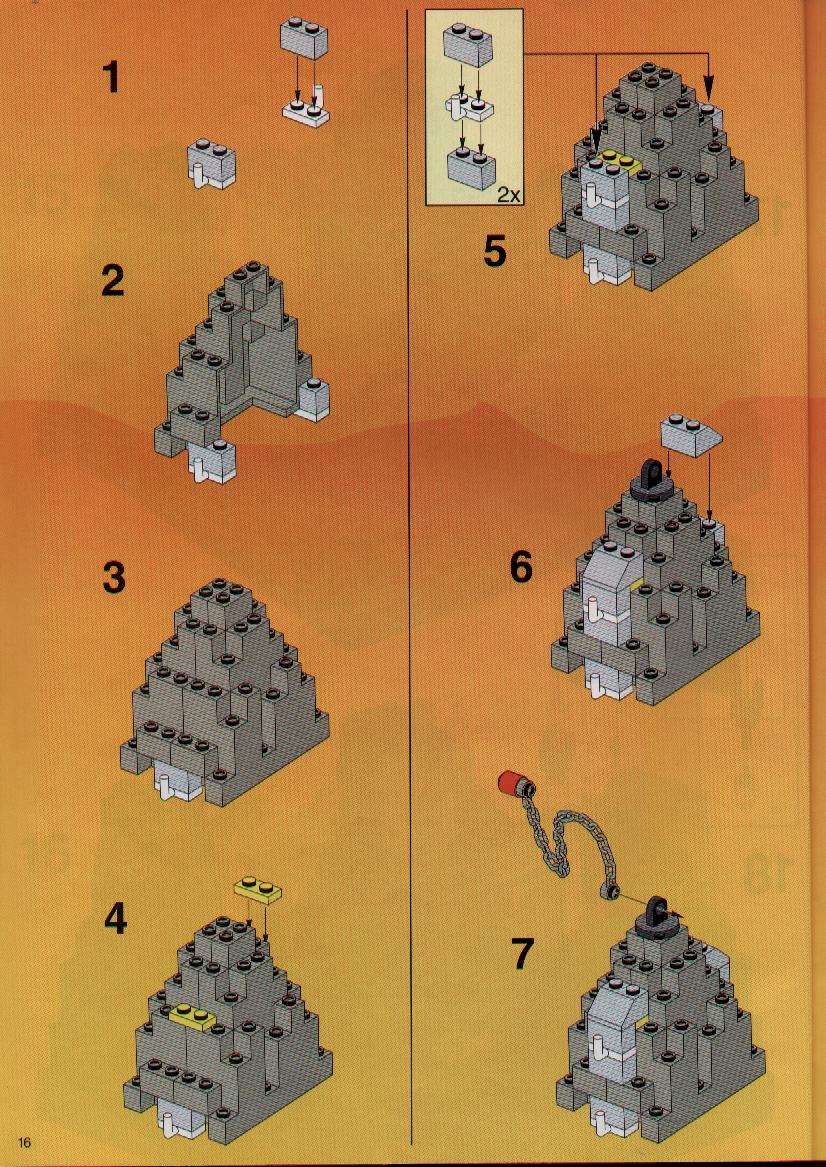 1

2

3

4

2x

5

6

7

16