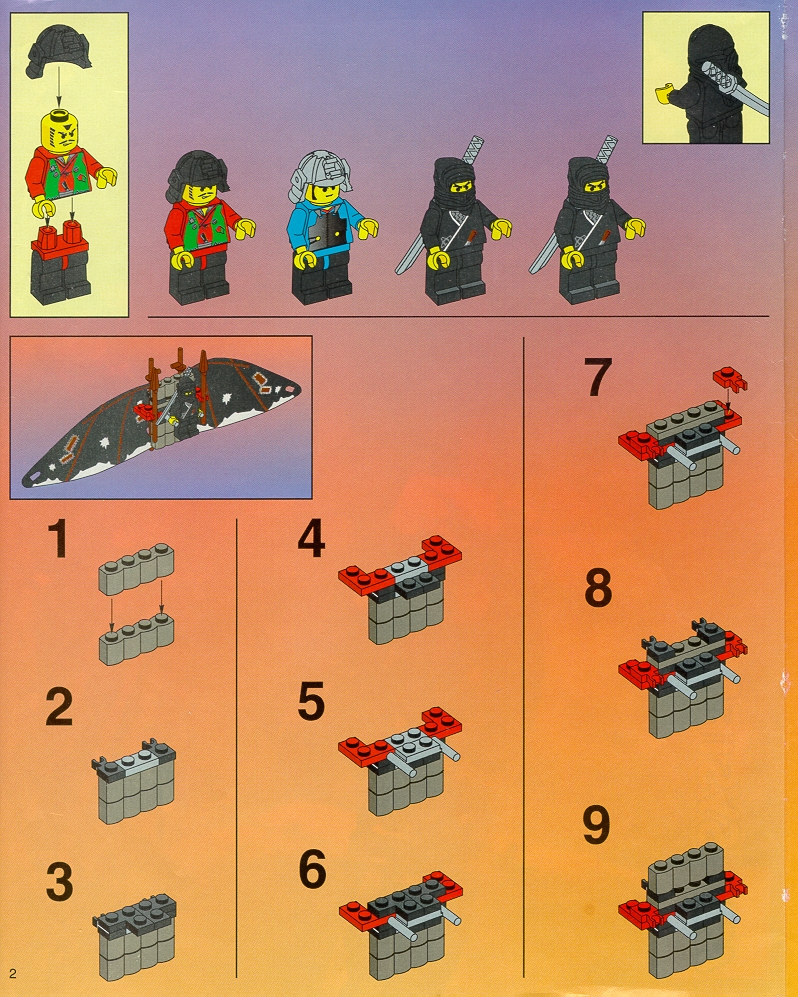 1

2

3

4

5

6

7

8

9

2