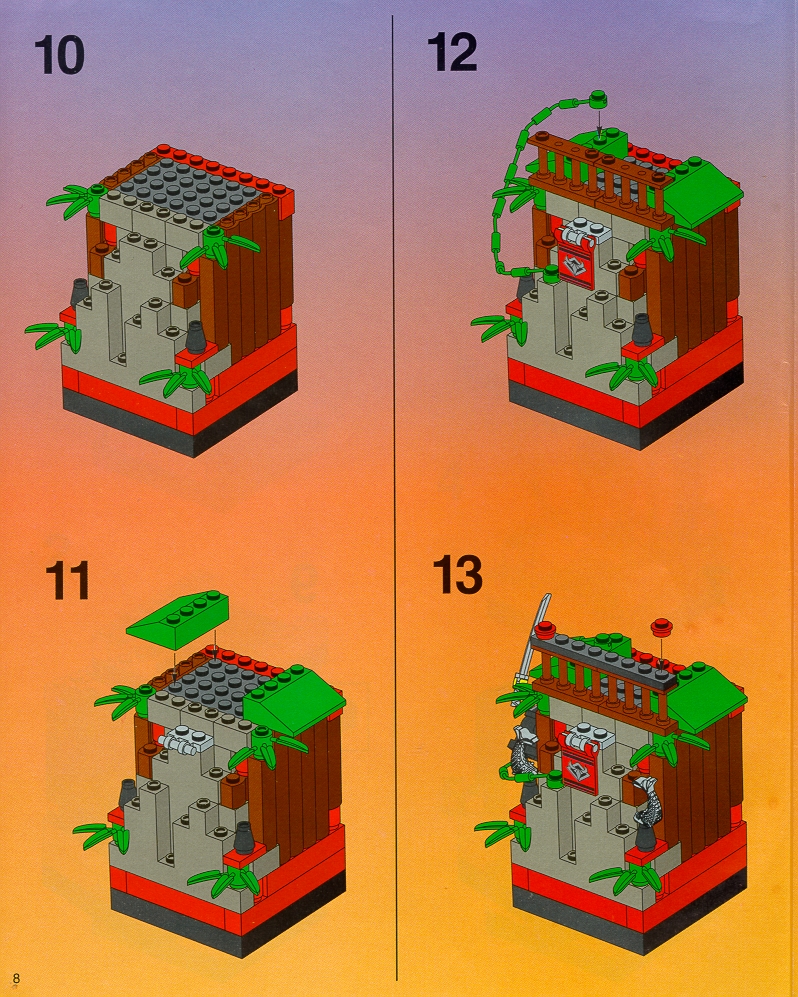 10

11

12

13

8