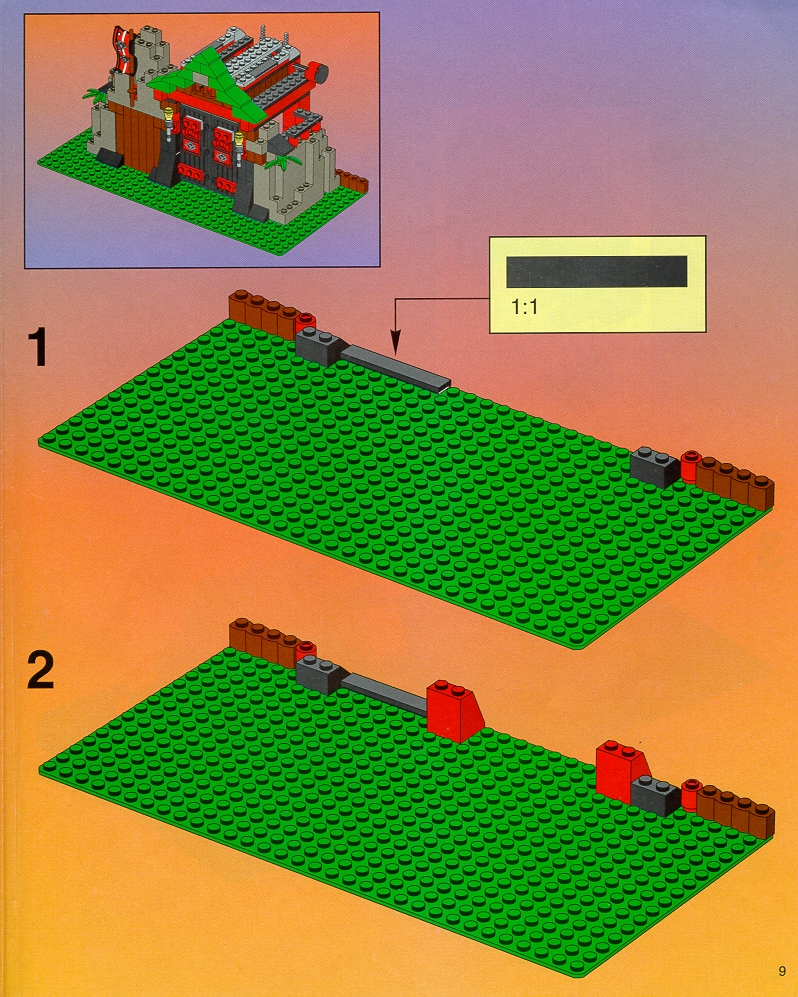 1:1

1

2

9