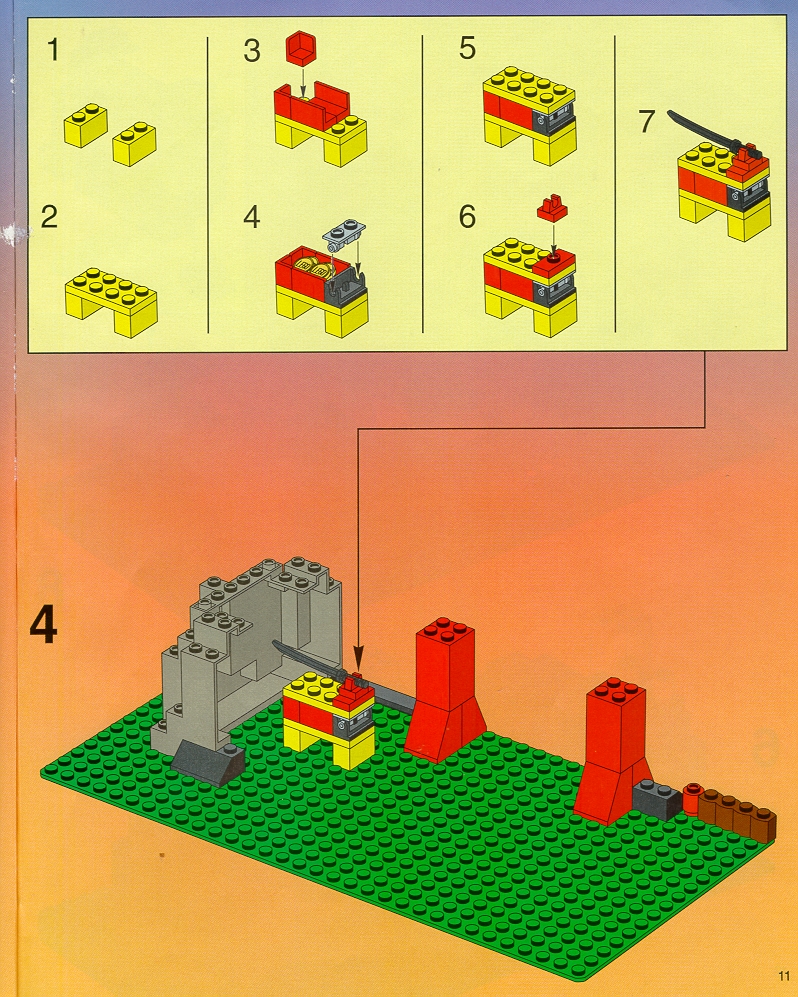 1

2

3

4

5

6

7

4

11