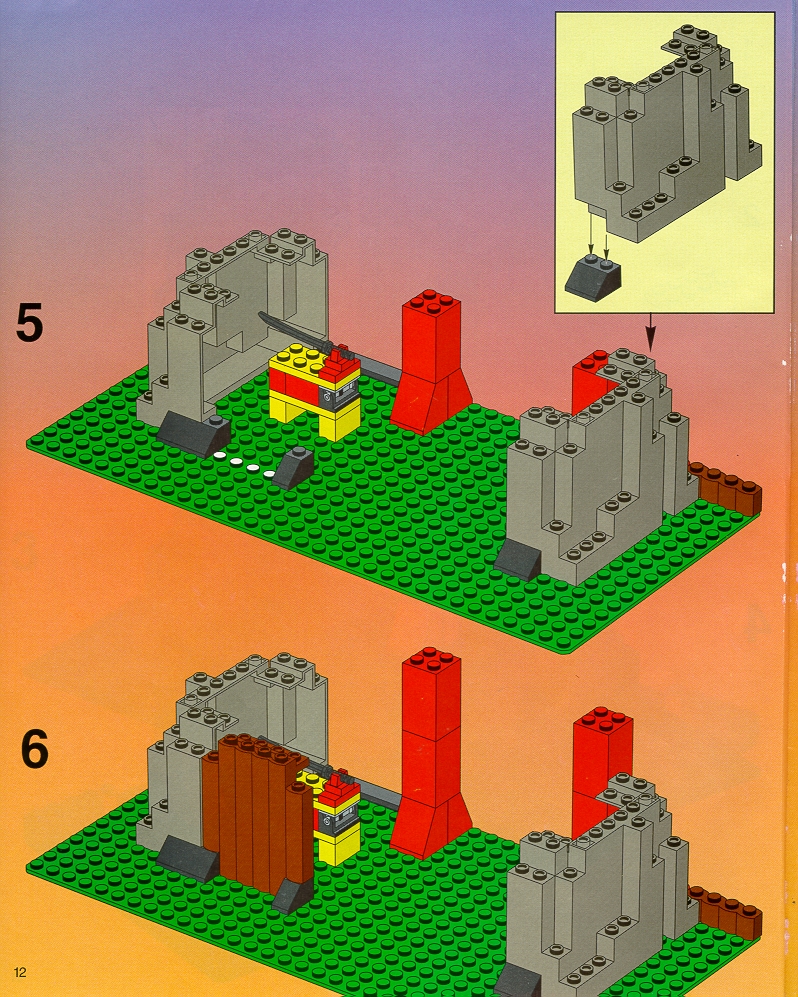 5

6

12