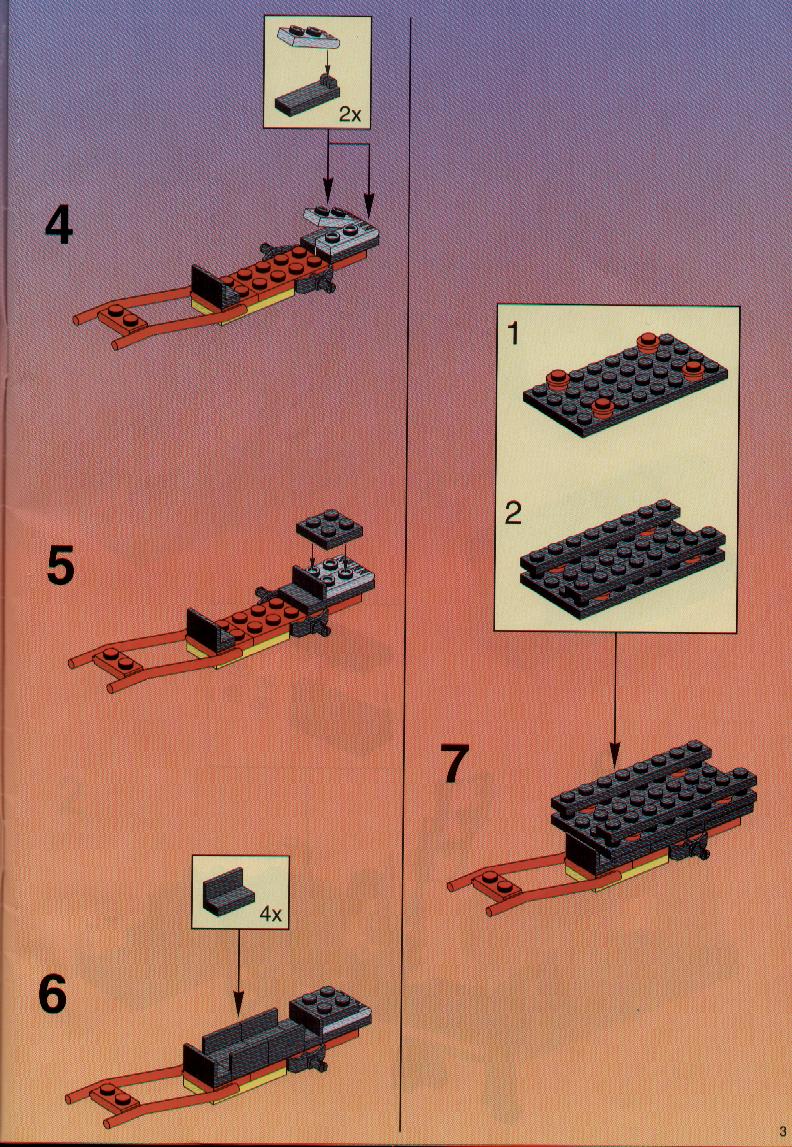 2x

4

5

4x

6

1

2

7

3