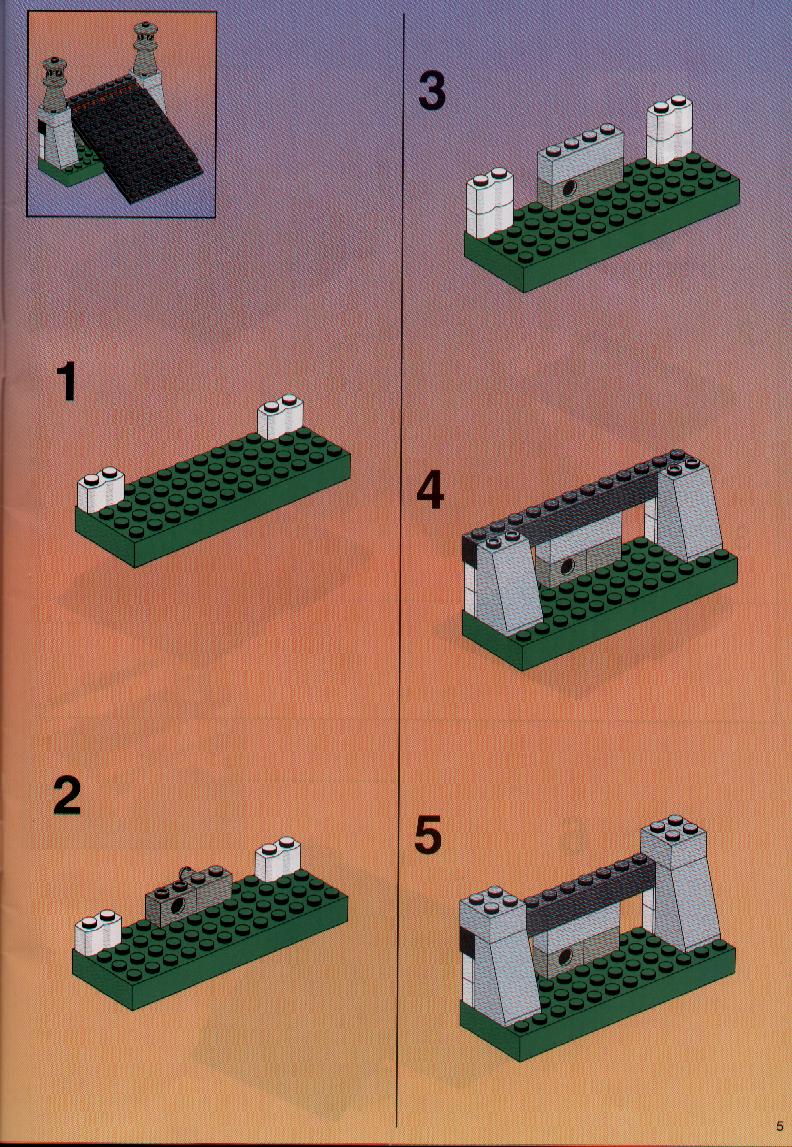 1

2

3

4

5

5