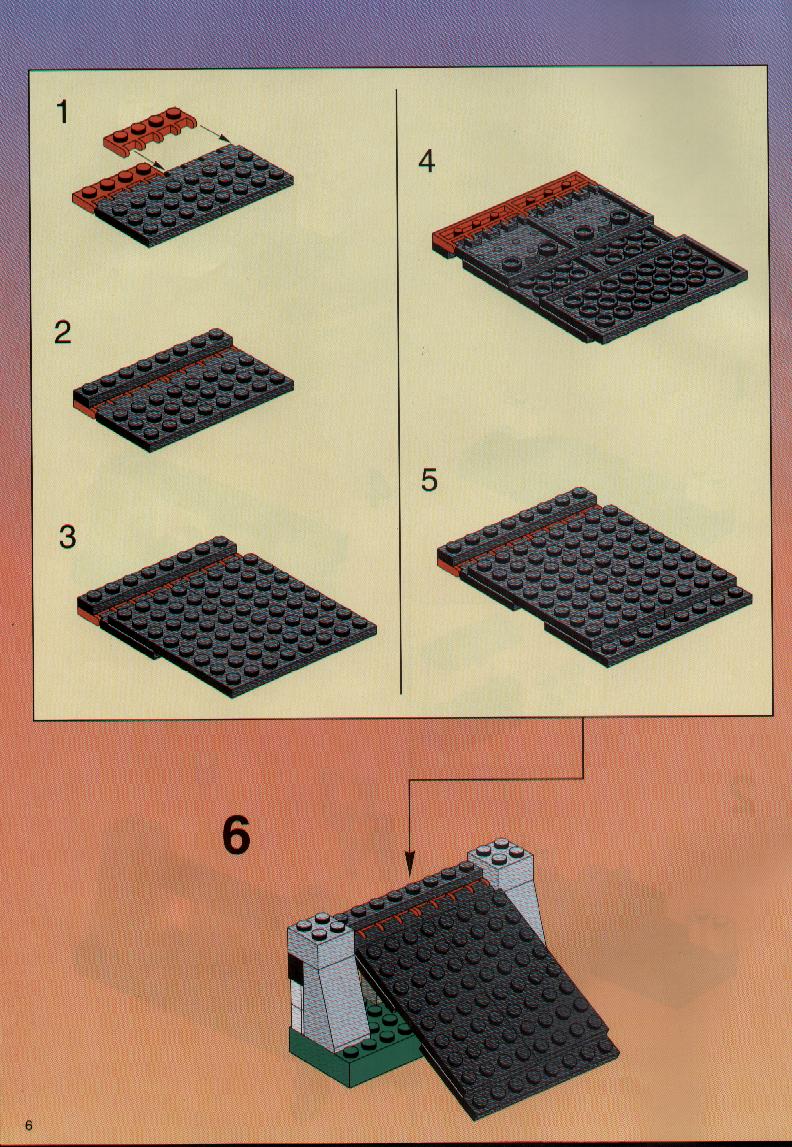 1

2

3

4

5

6

6