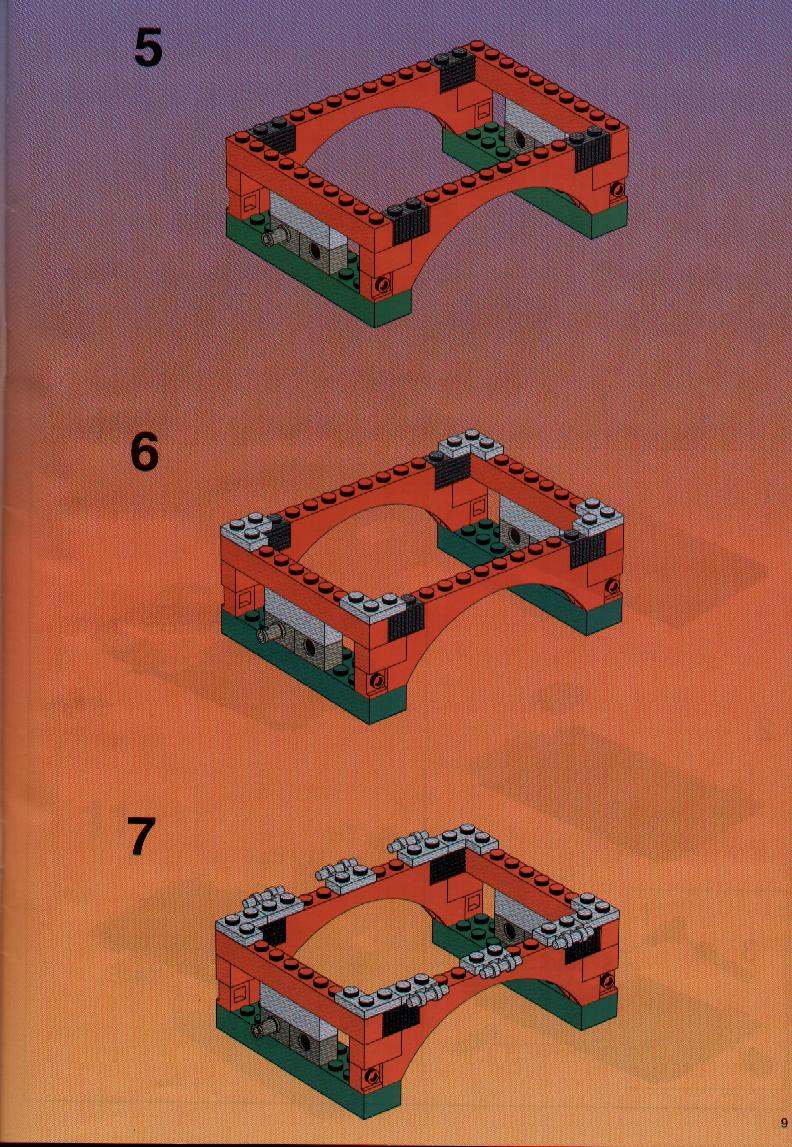 5

6

7

9