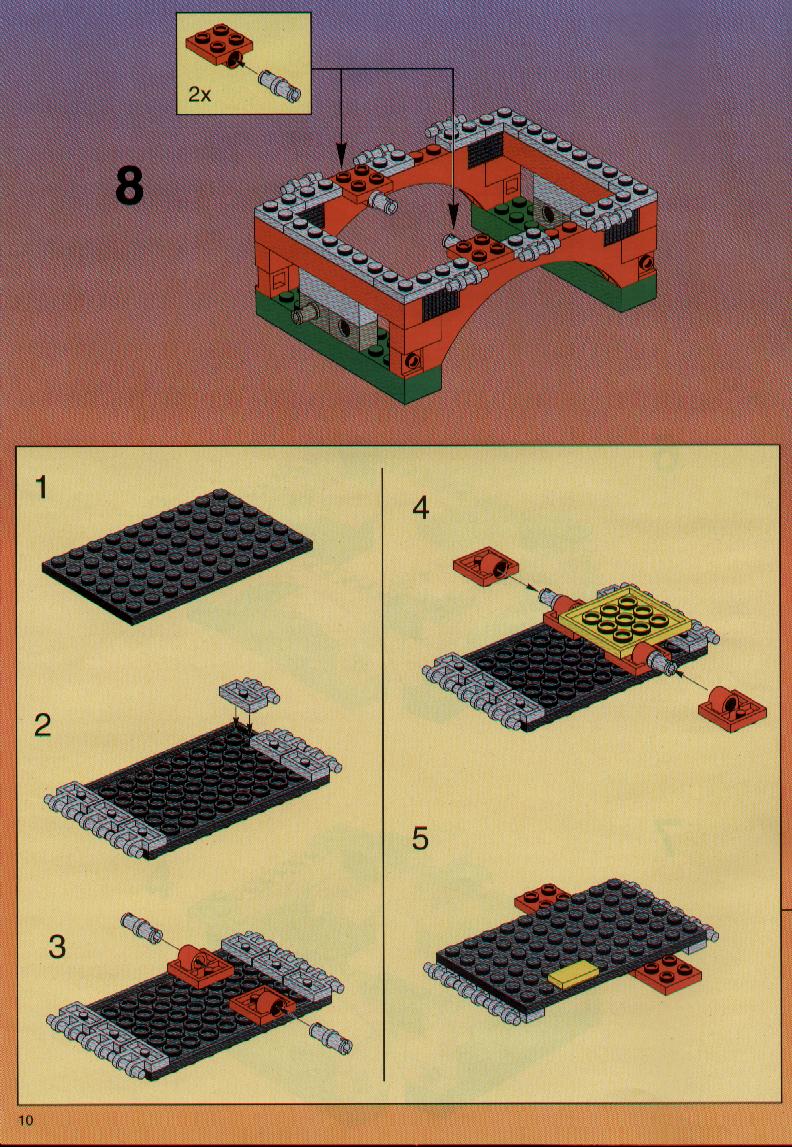 2x

8

1

2

3

4

5

10