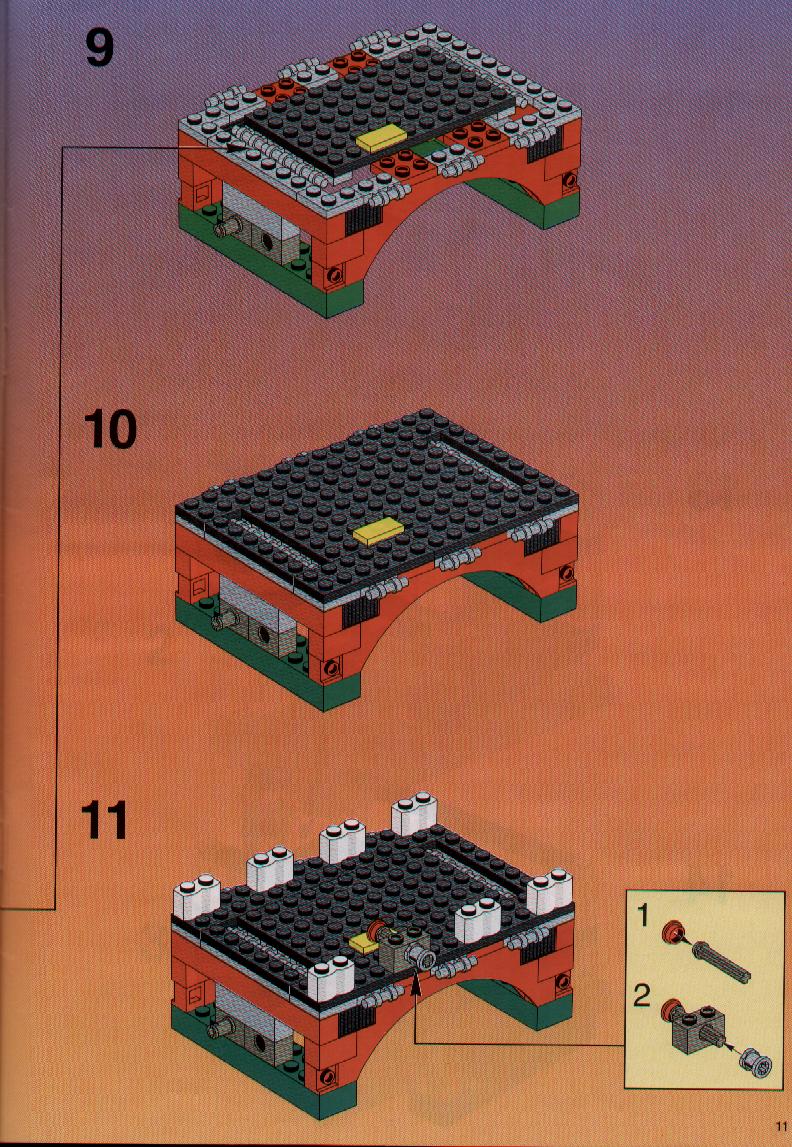 9

10

11

1

2

11