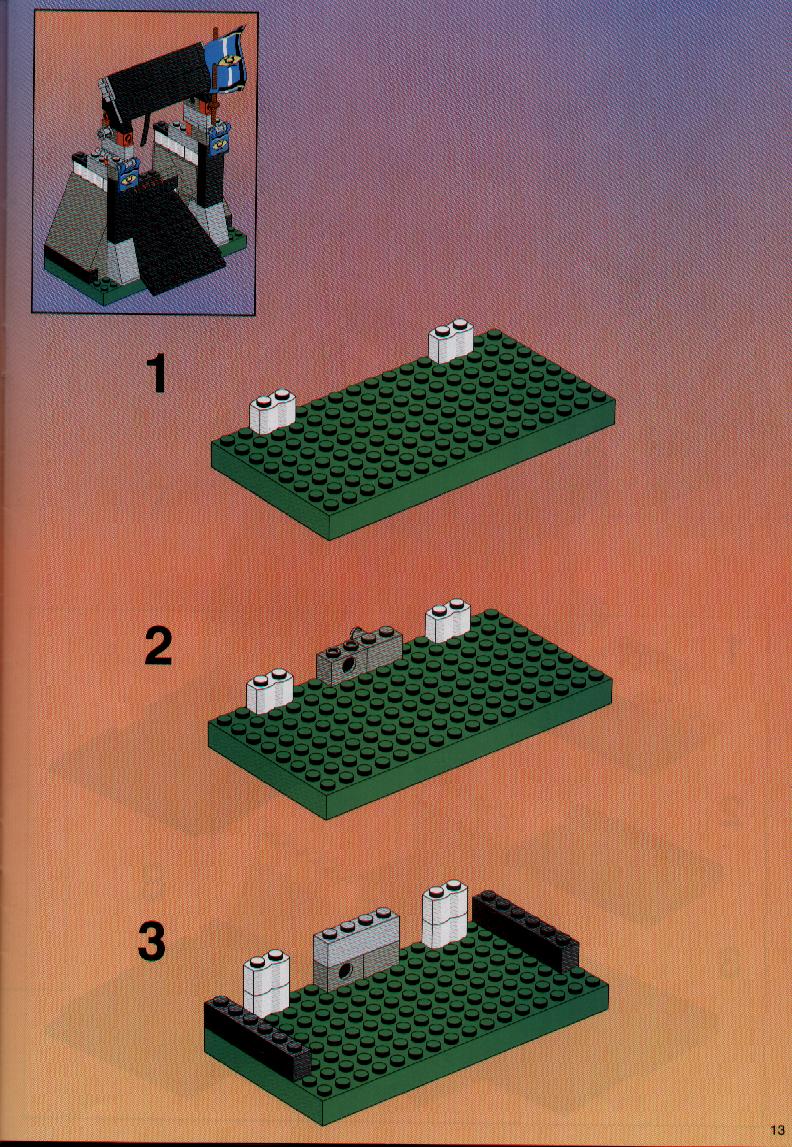 1

2

3

13