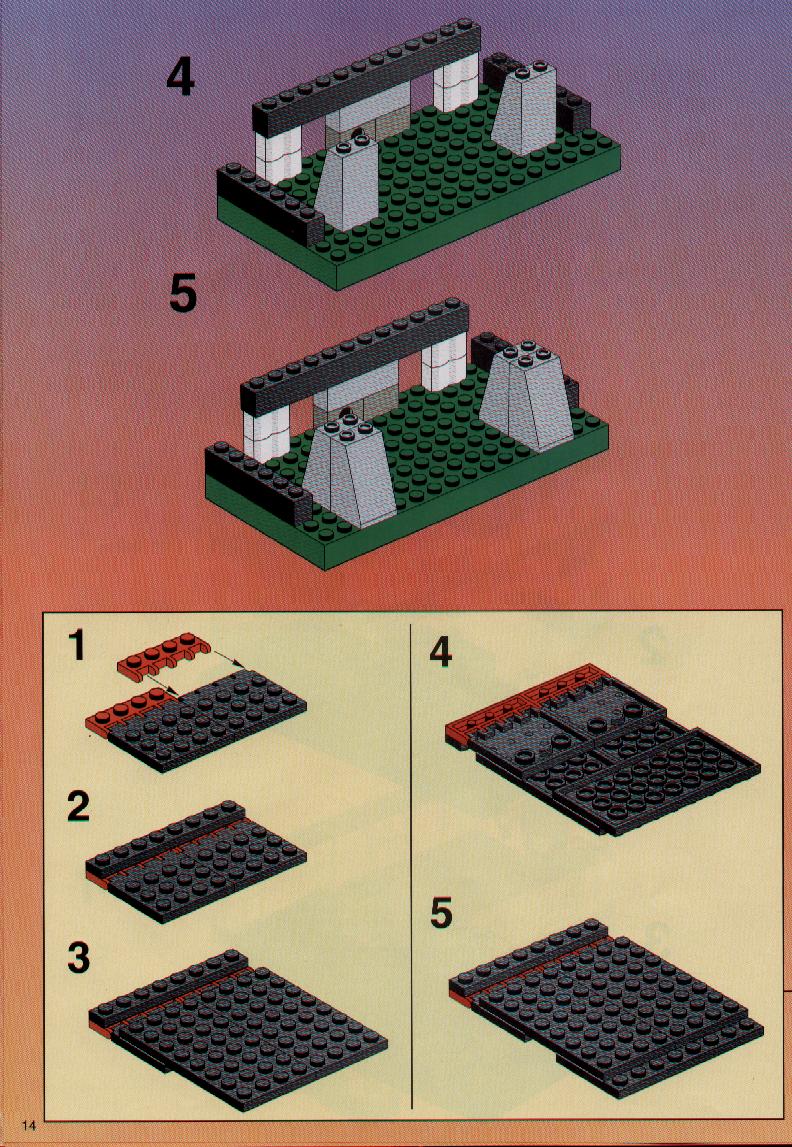 4

5

1

2

3

4

5

14