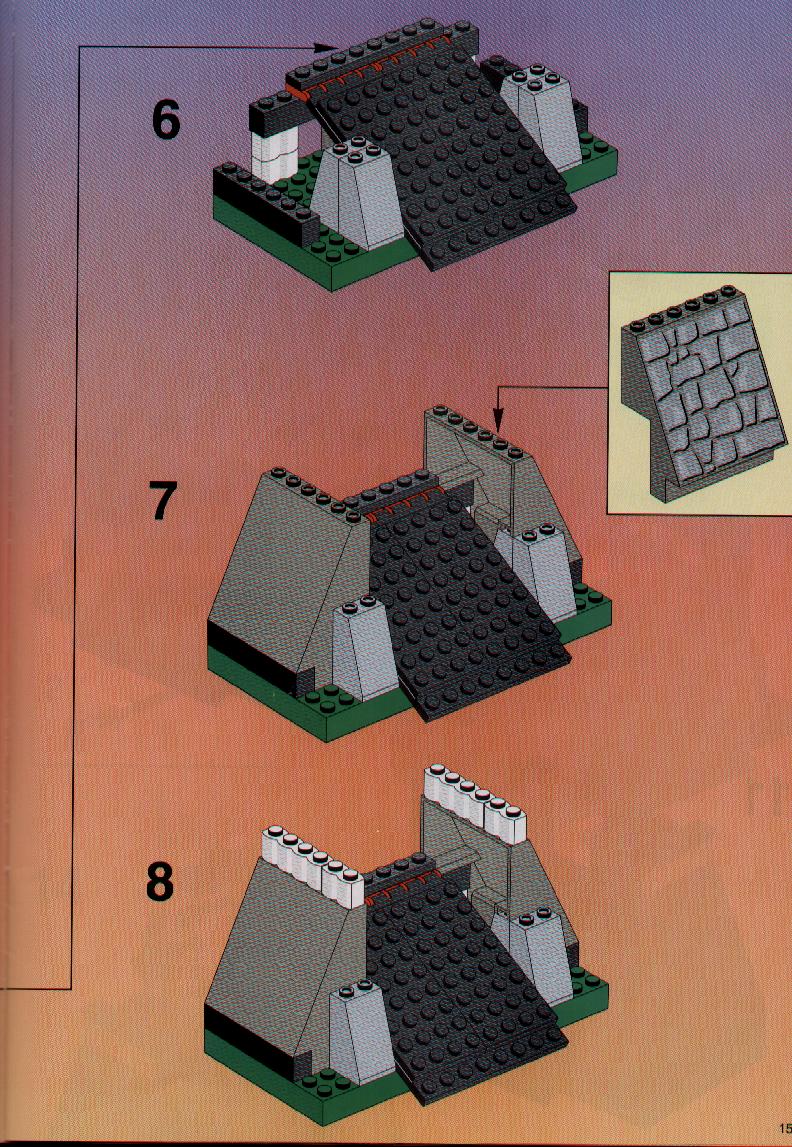 6

7

8

15