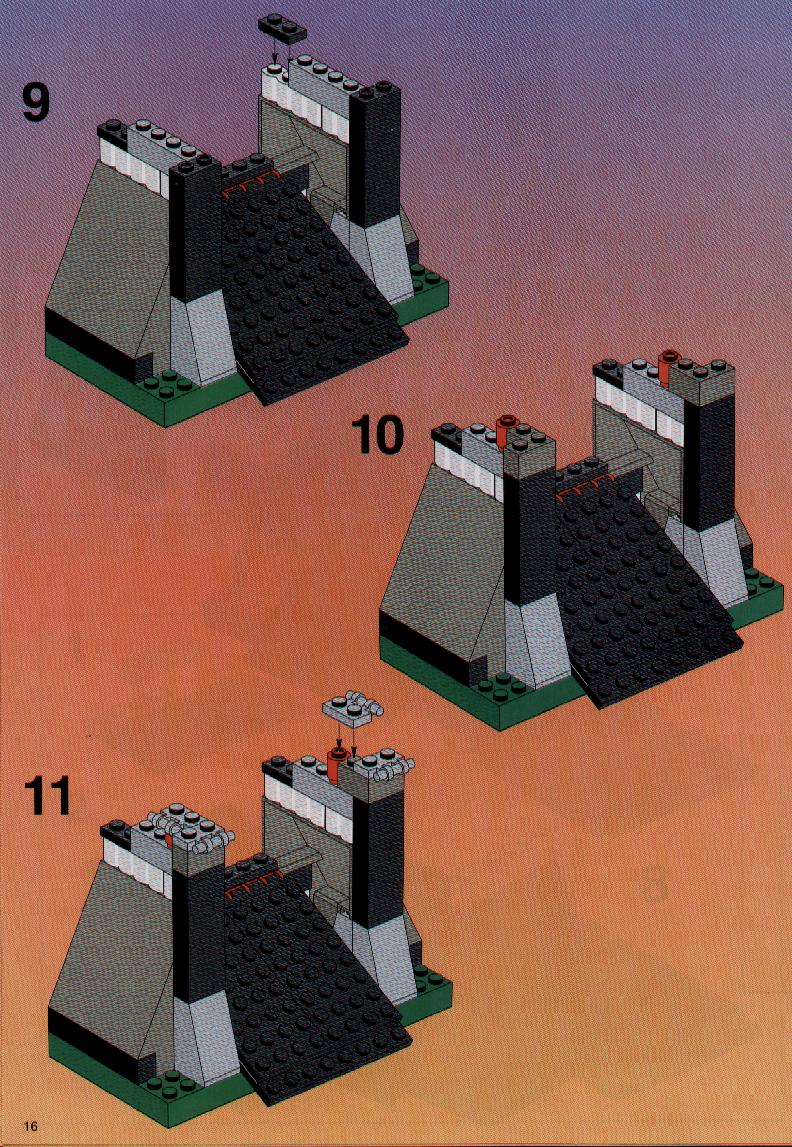 9

10

11

16