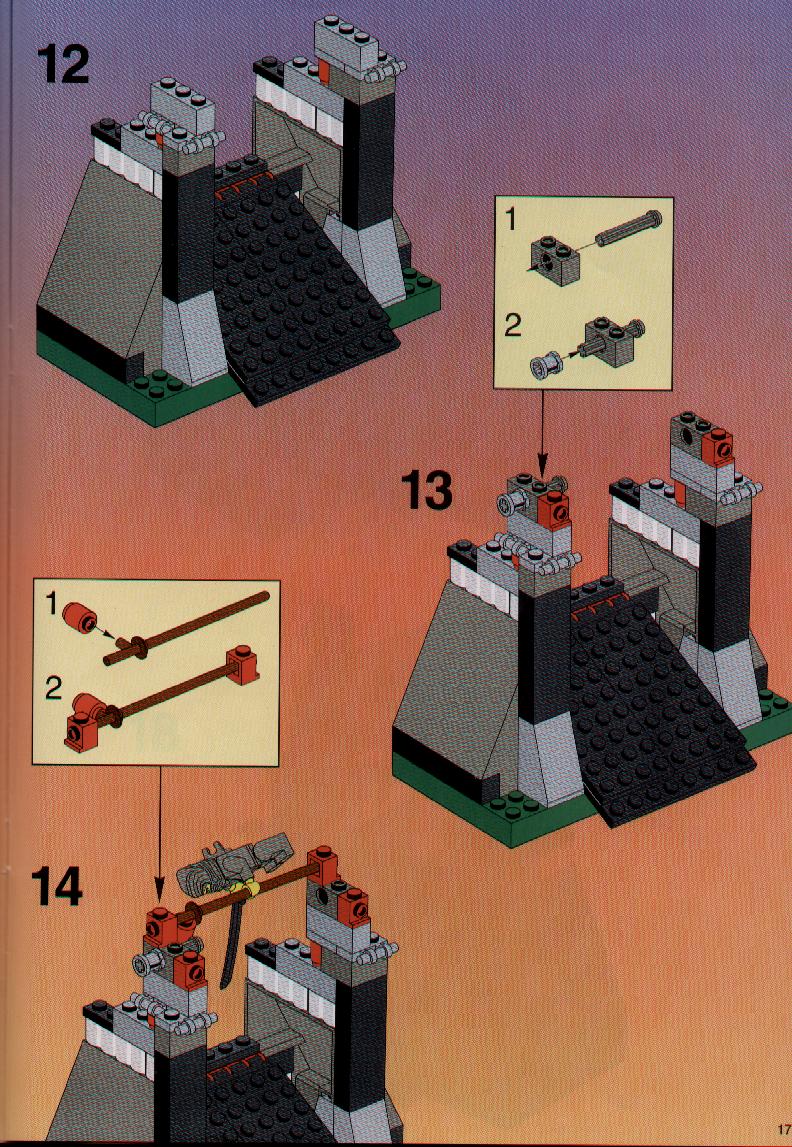 12

1

2

13

1

2

14

17