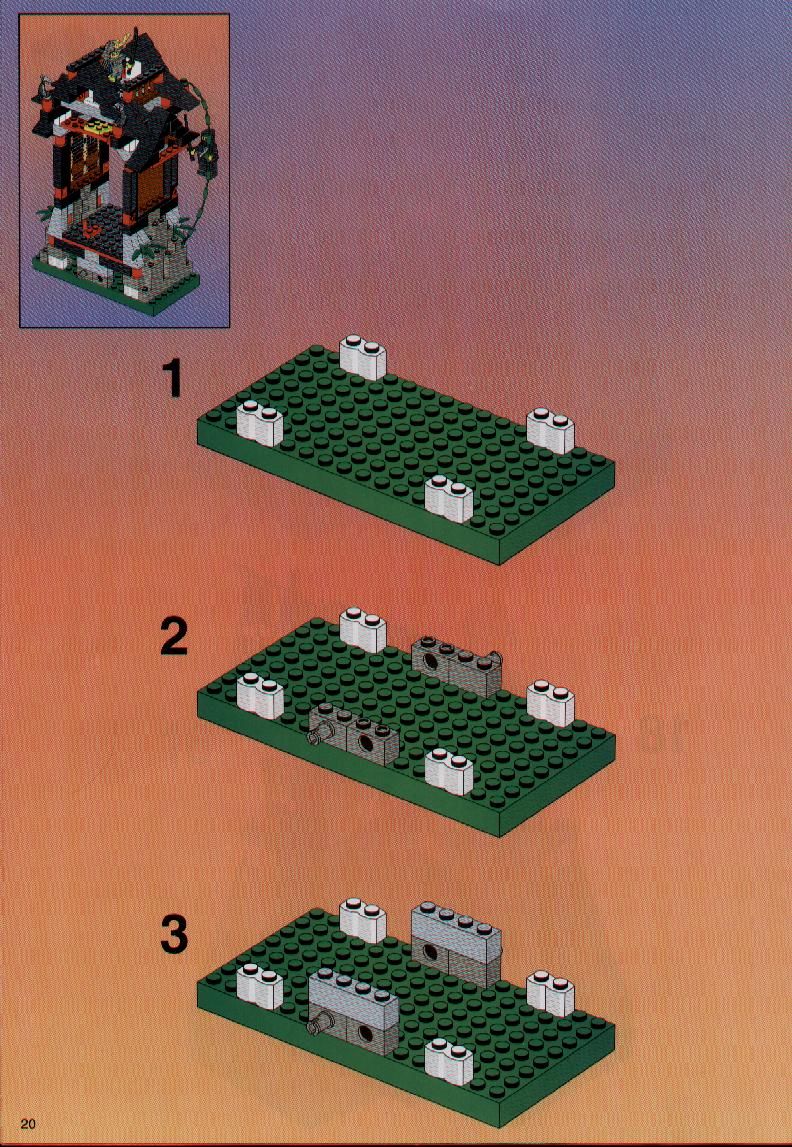 1

2

3

20