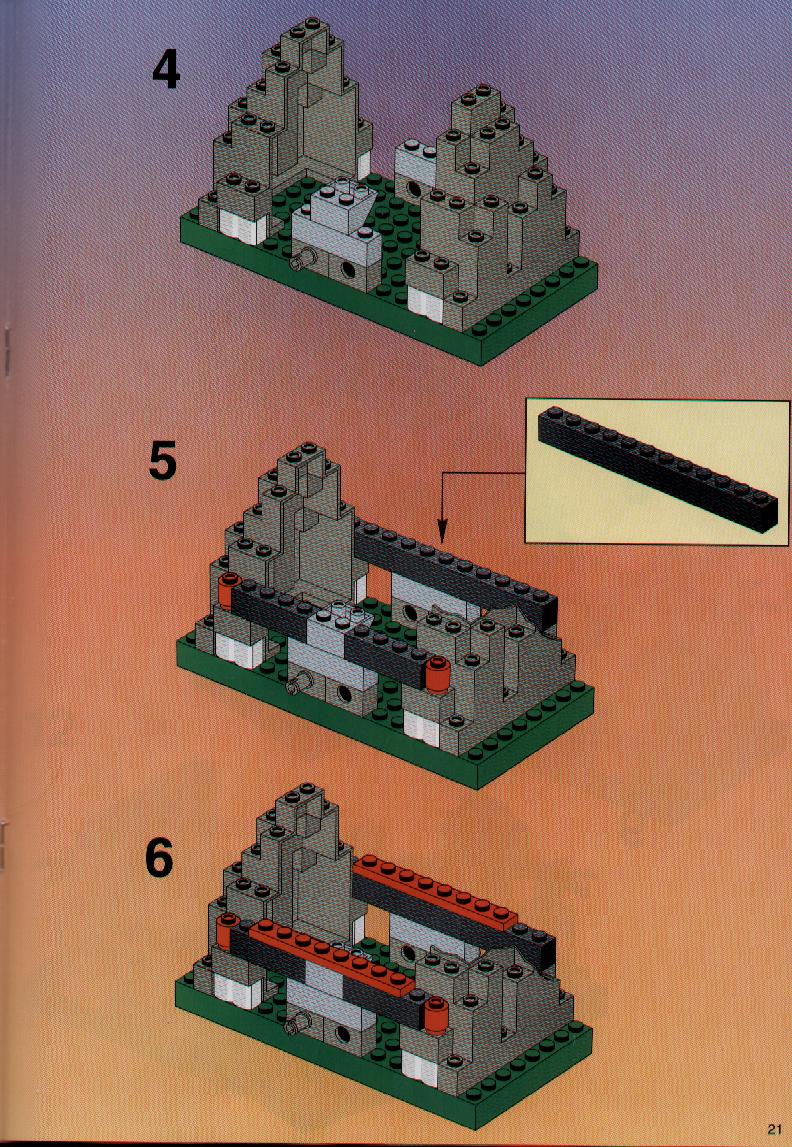 4

5

6

21