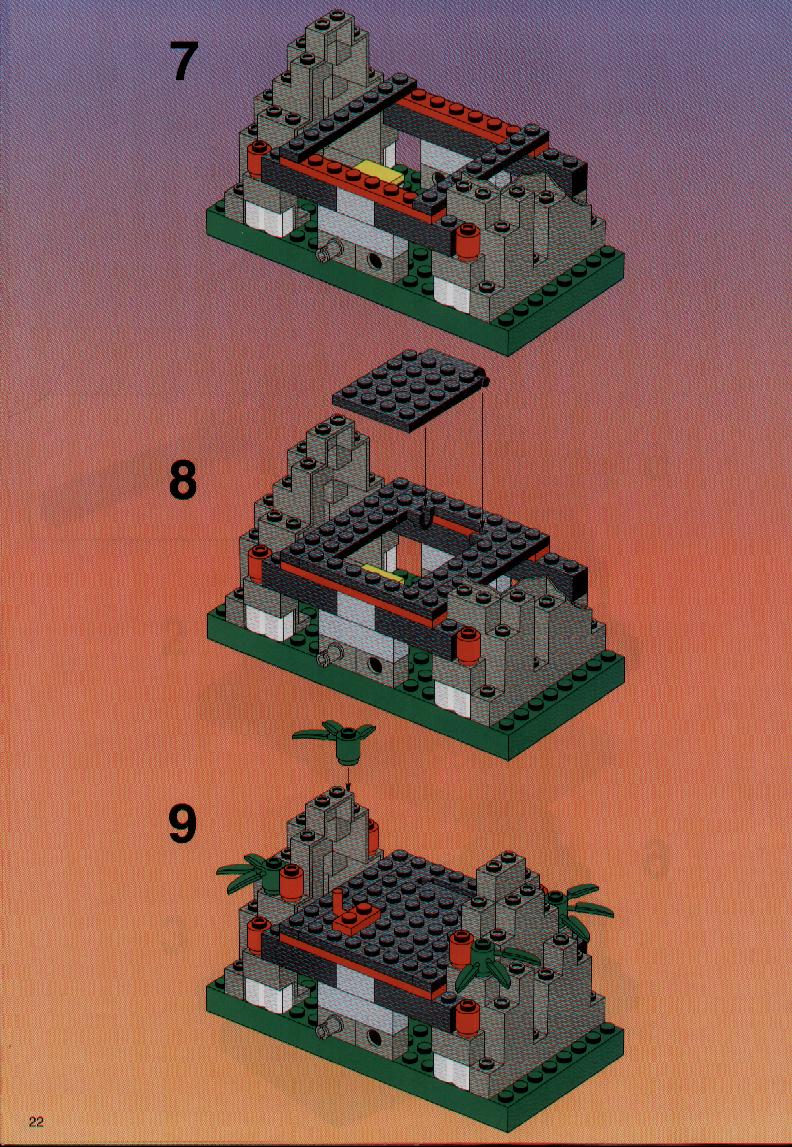 7

8

9

22