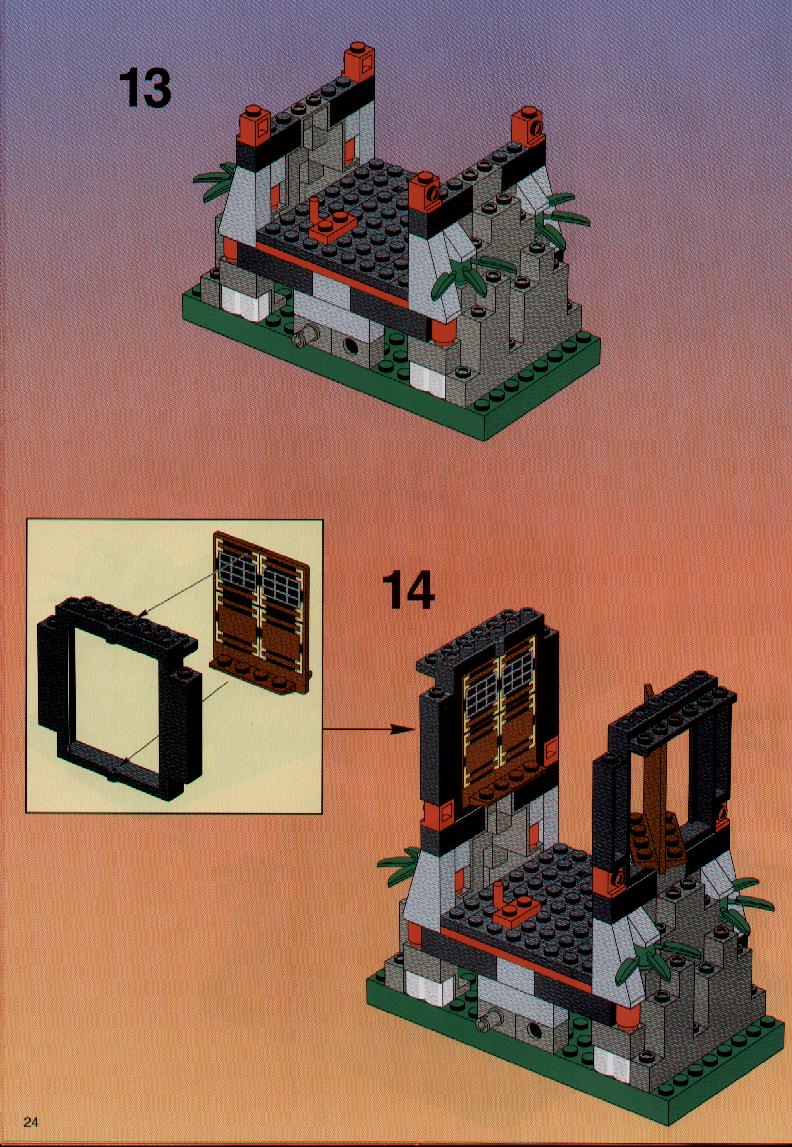 13

14

24