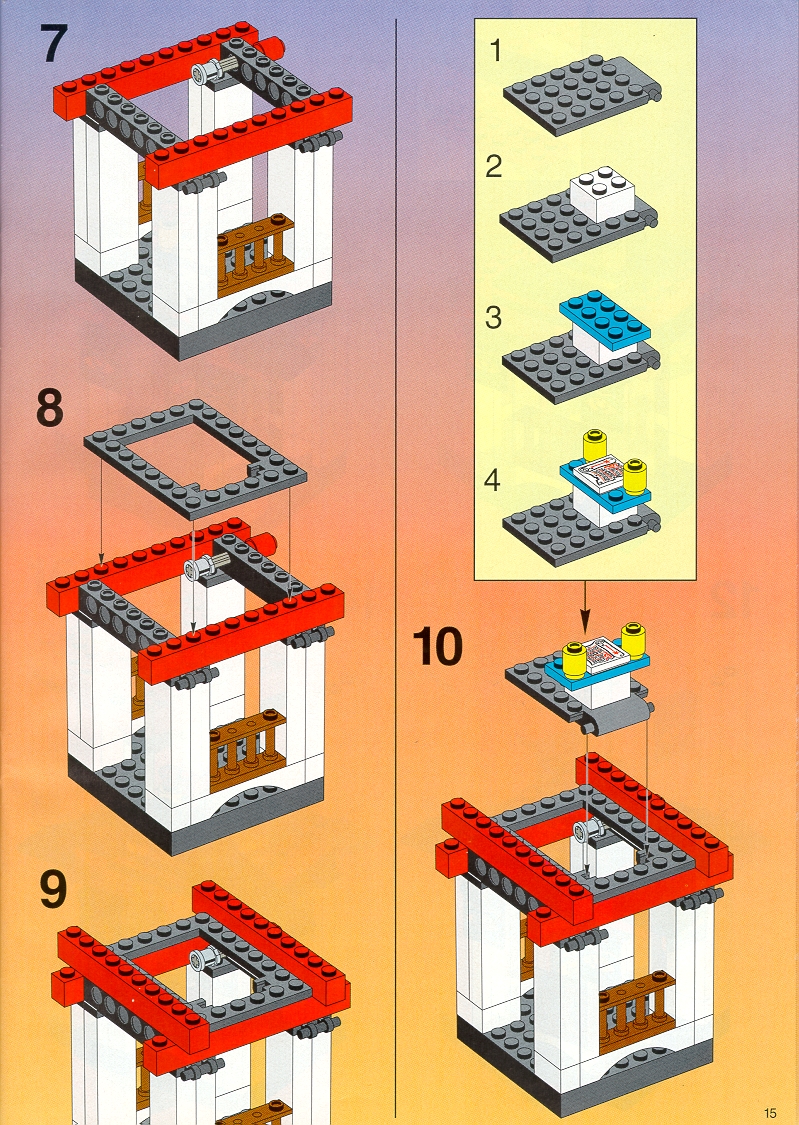 7

8

9

1

2

3

4

10

15