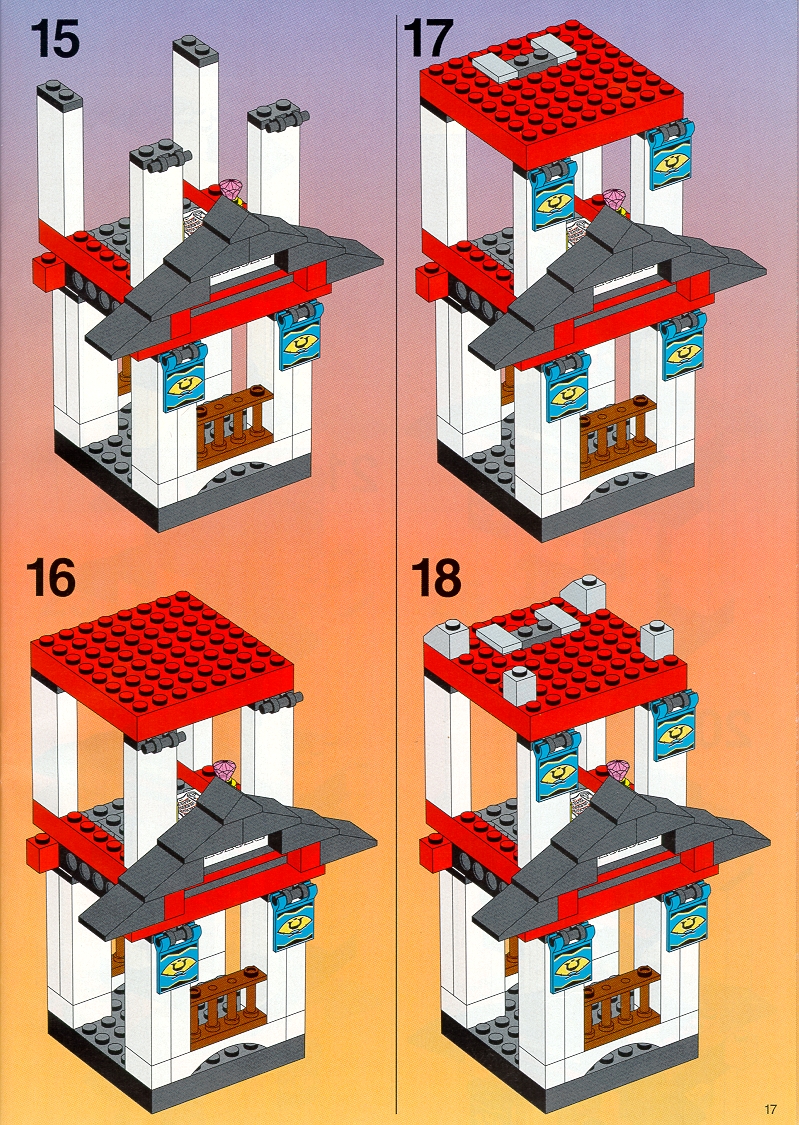 15

16

17

18

17