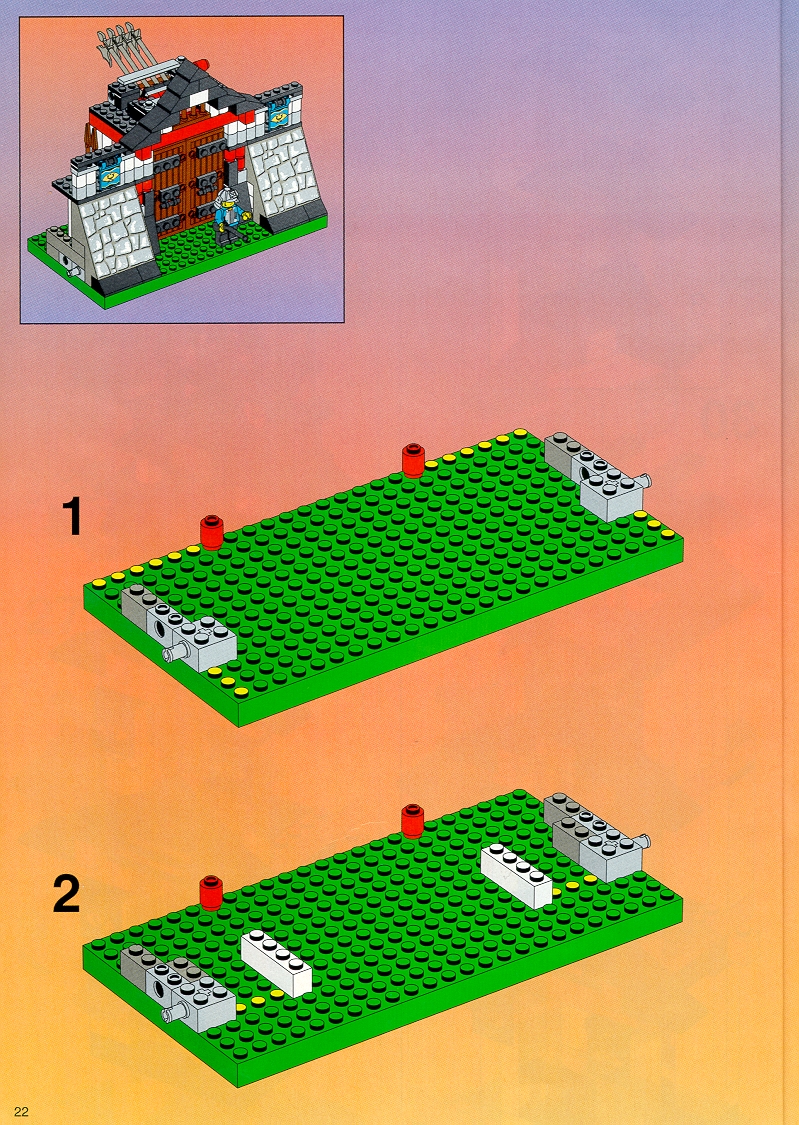 1

2

22