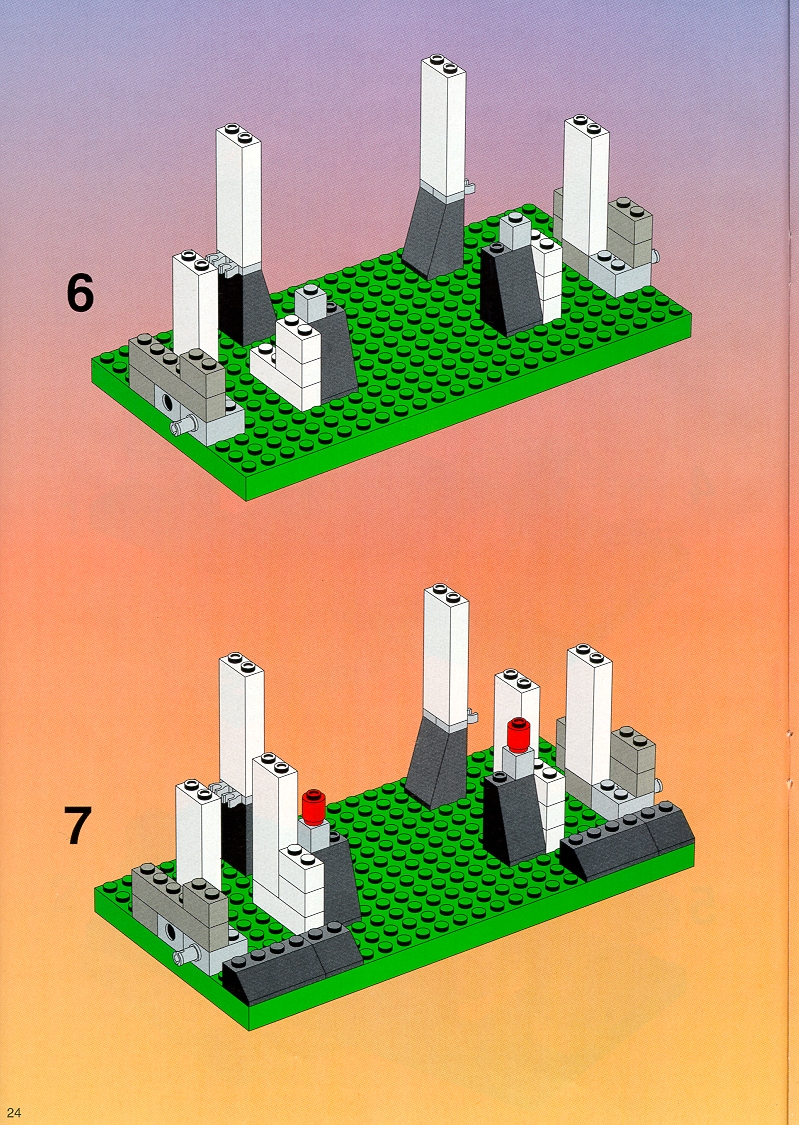 6

7

24