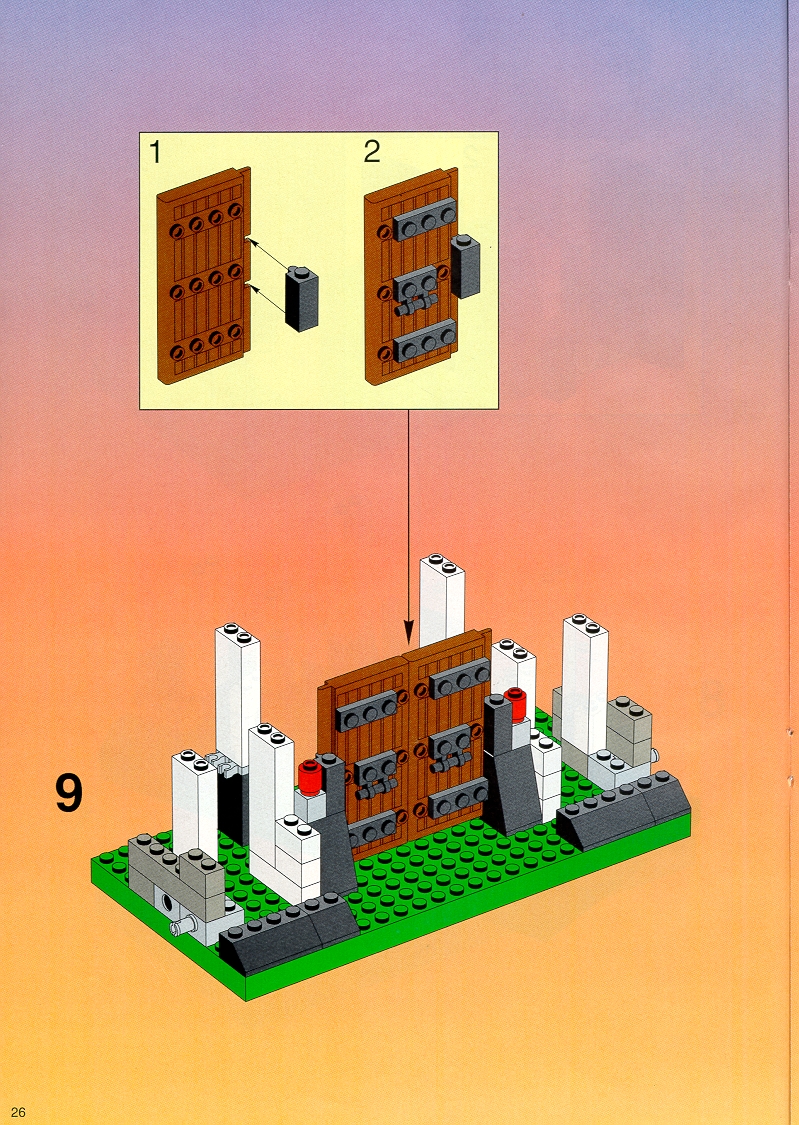 1

2

9

26