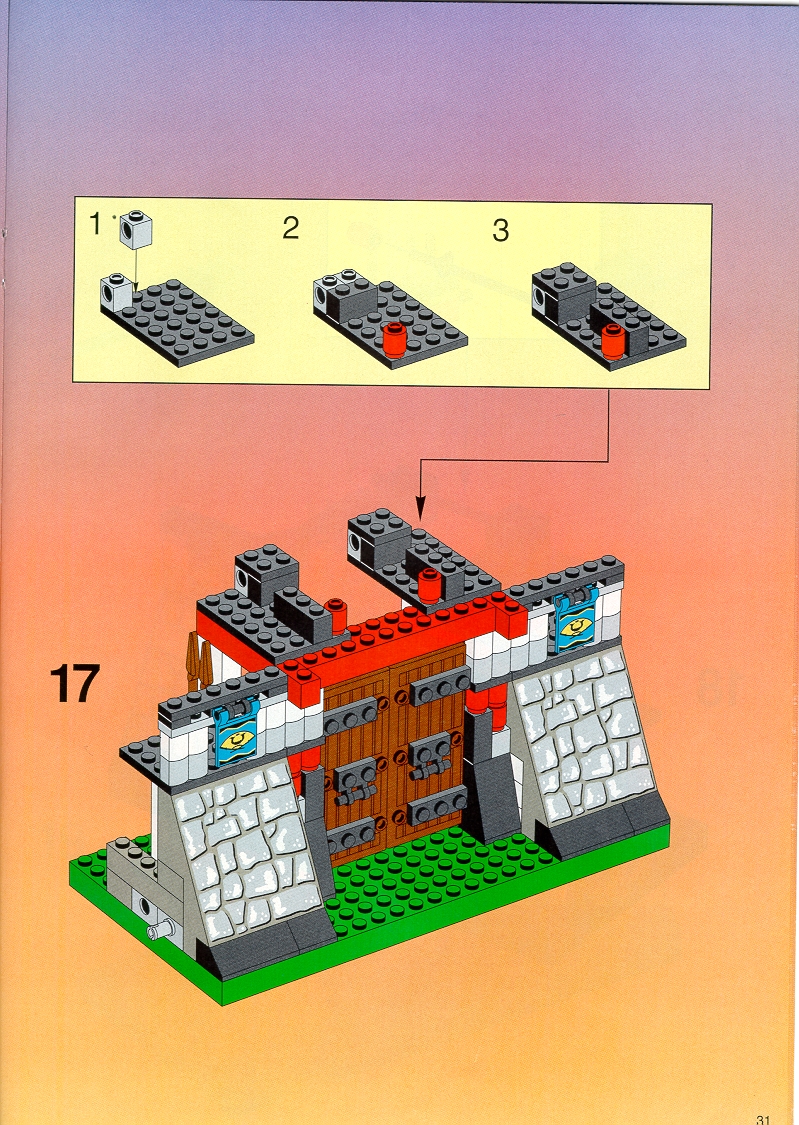 1

2

3

17

31