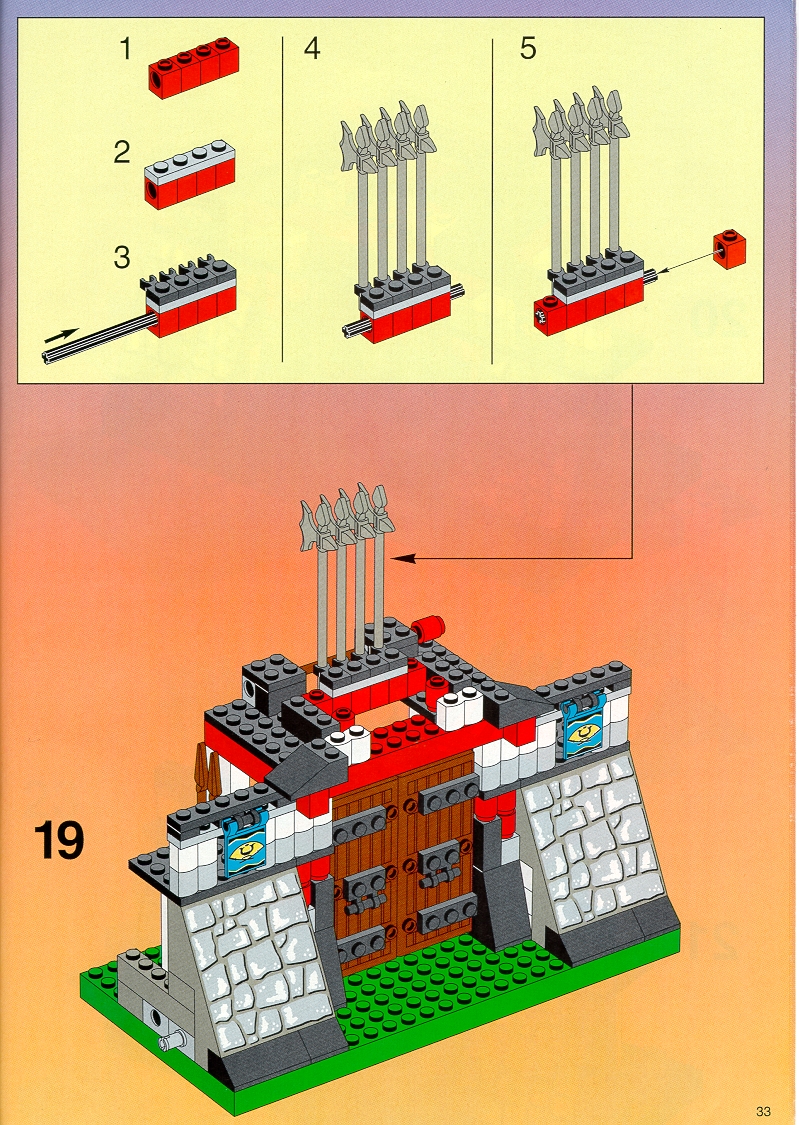 1

2

3

4

5

19

33