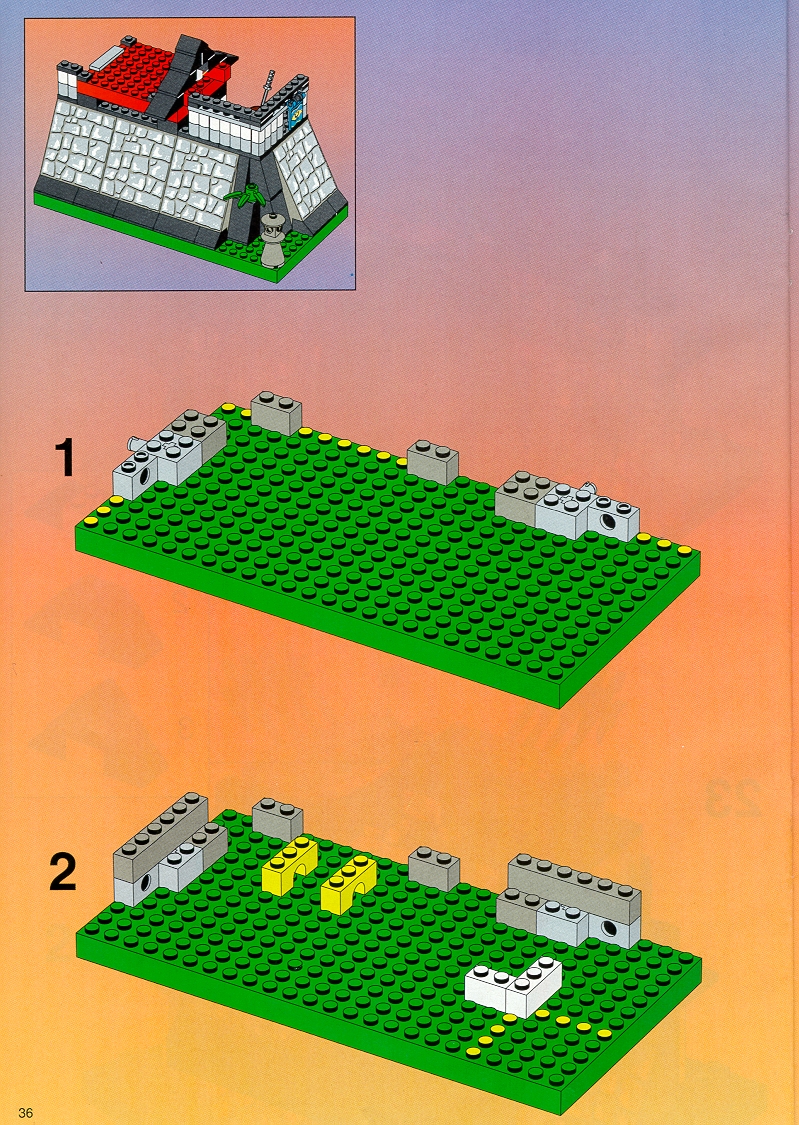 1

2

36