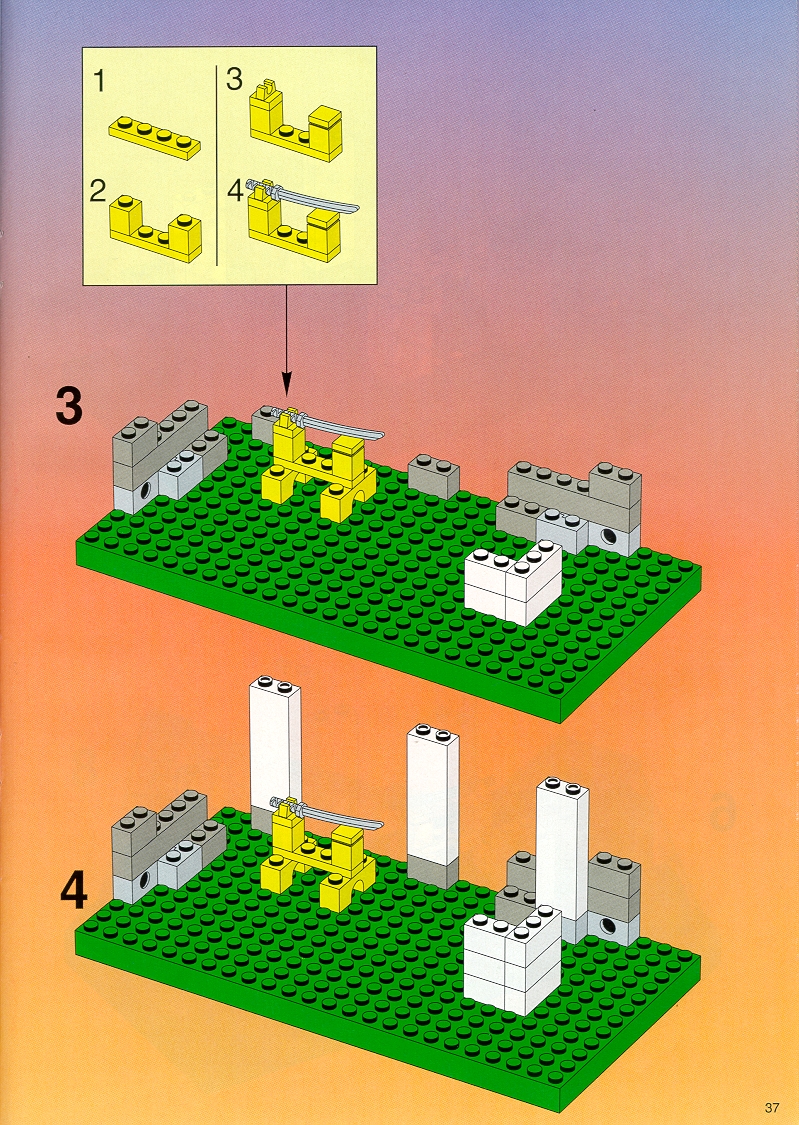 1

2

3

4

3

4

37