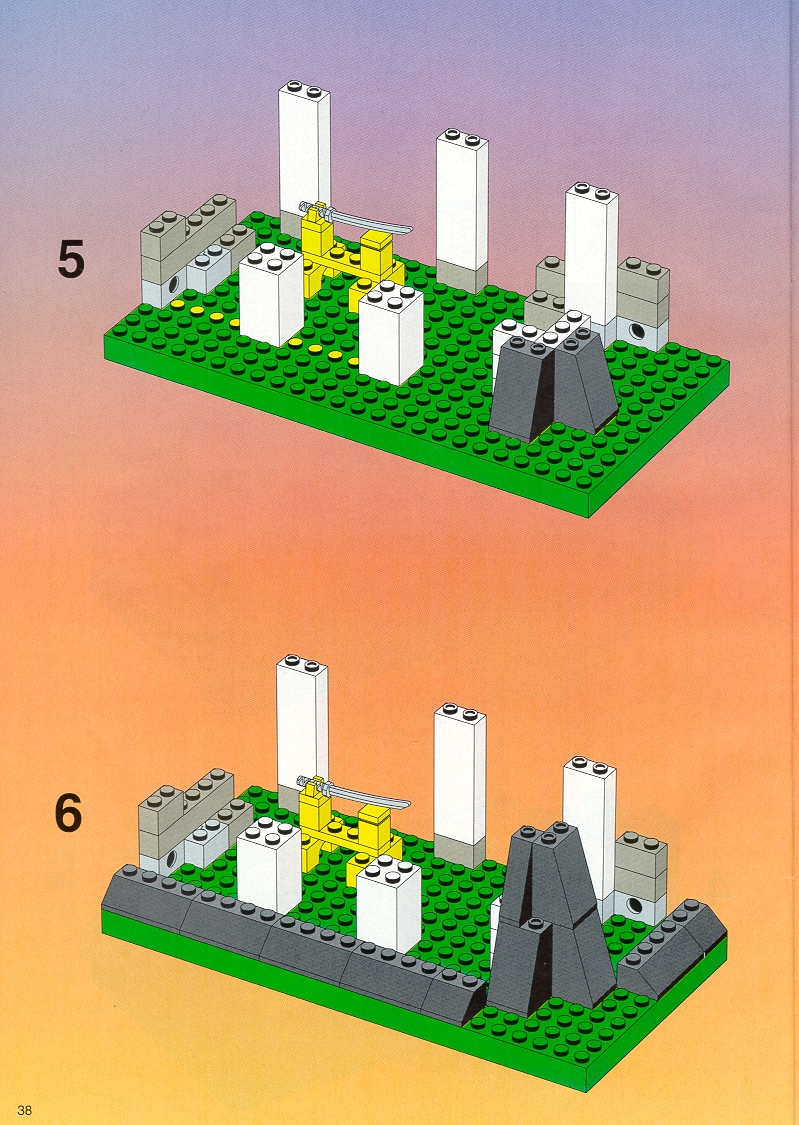 5

6

38