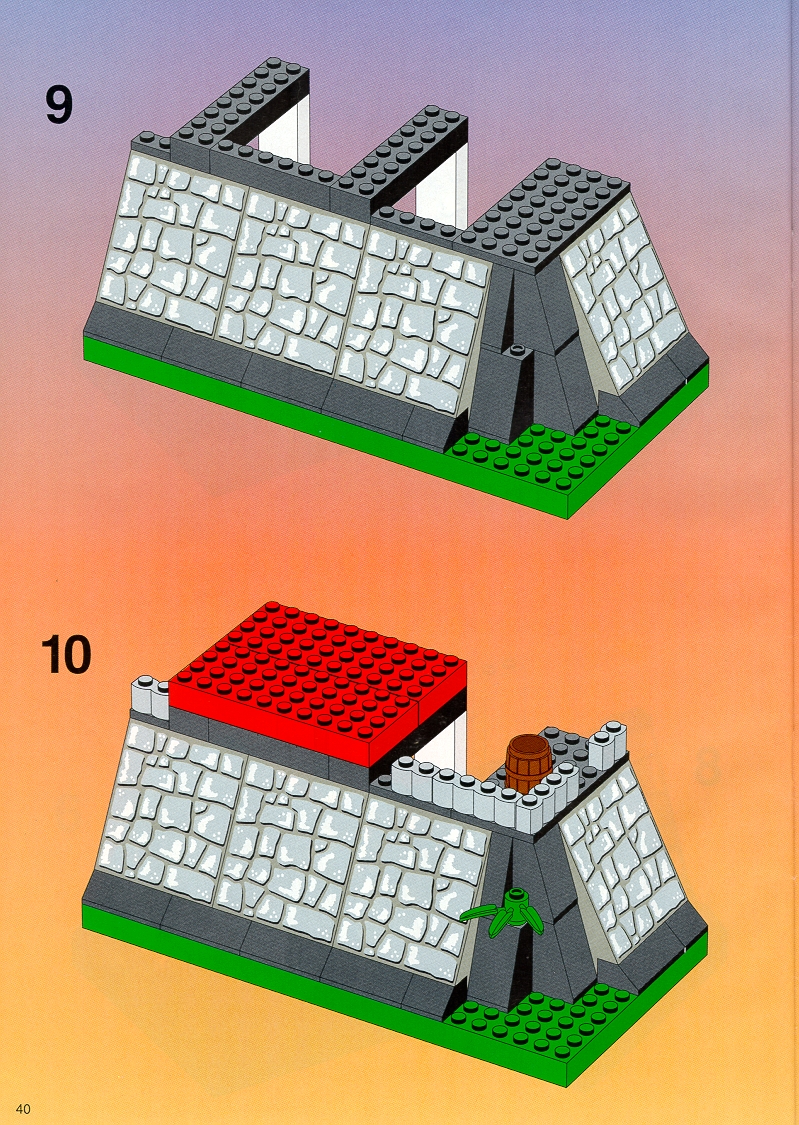 9

10

40